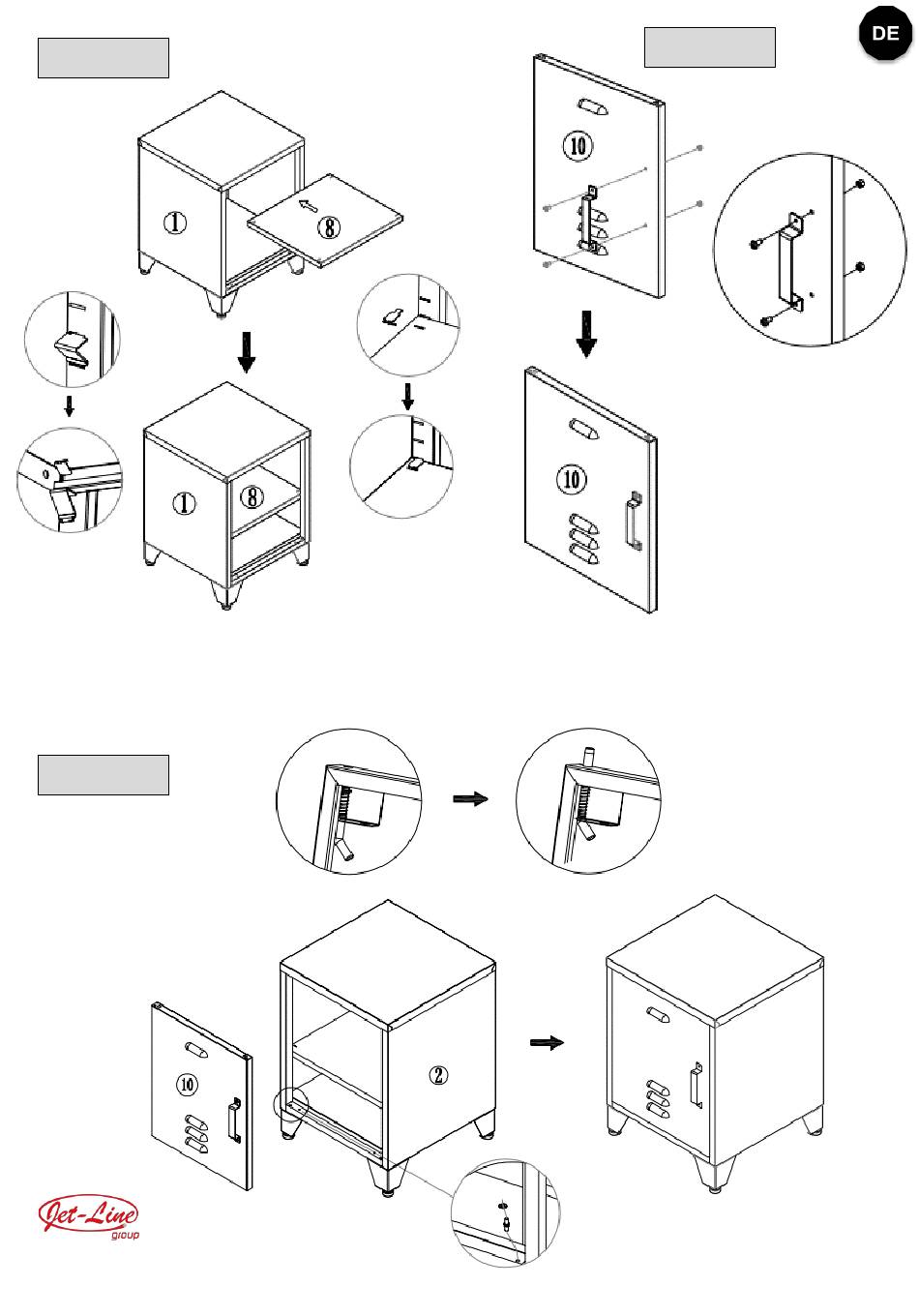 DE

①

⑧

①

⑧

⑩

⑩

⑩

②

Jet-Line group