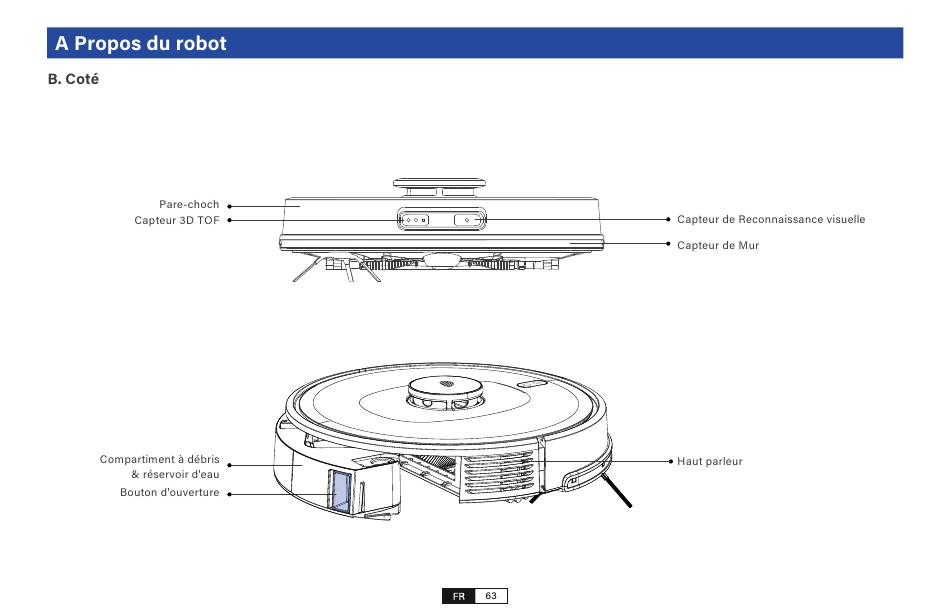 A Propos du robot

B. Coté

Pare-choch
Capteur 3D TOF

Capteur de Reconnaissance visuelle
Capteur de Mur

Compartiment à débris & réservoir d'eau
Bouton d'ouverture

Haut parleur

FR 63