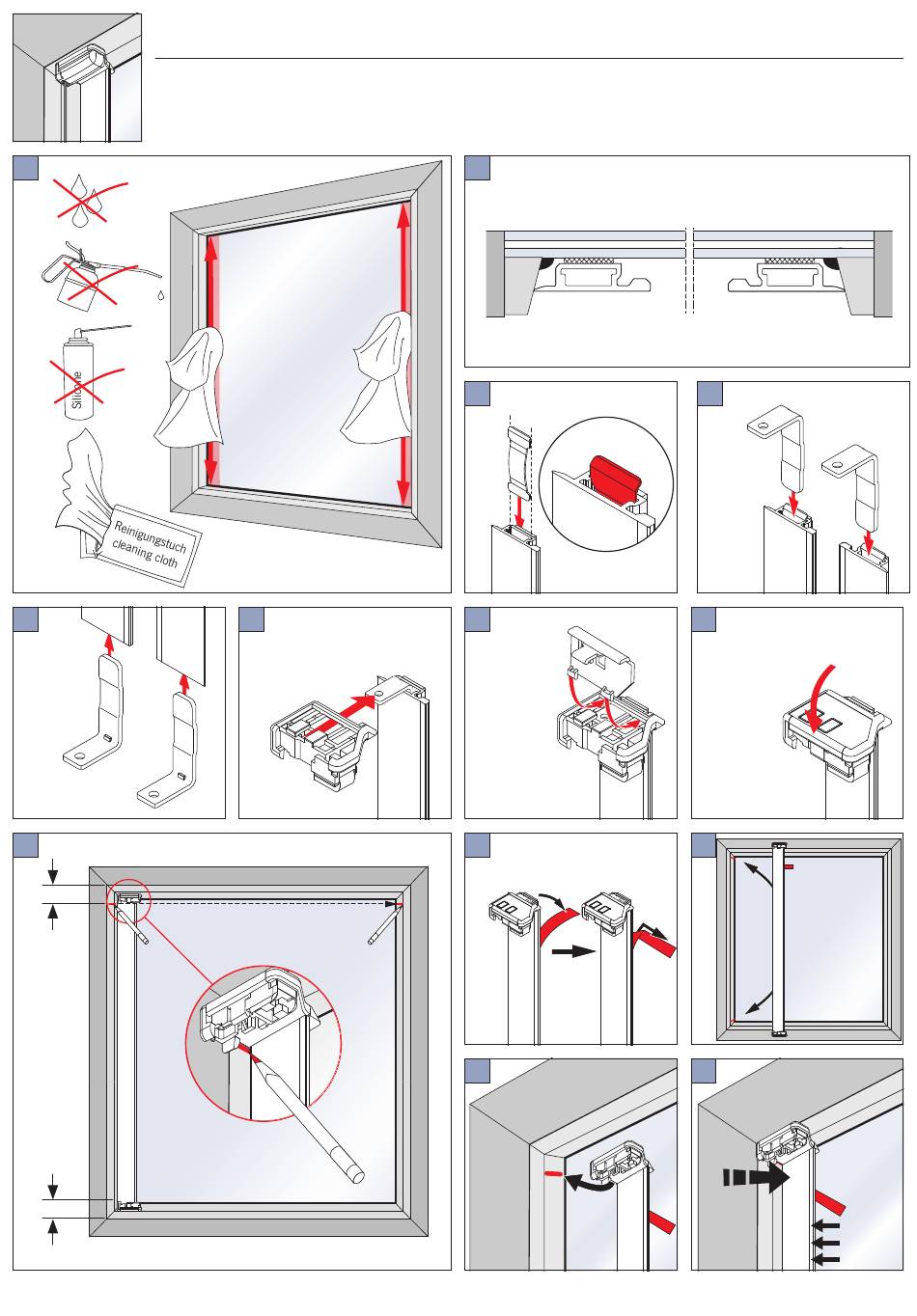 Silicone

Reinigungstuch
cleaning cloth