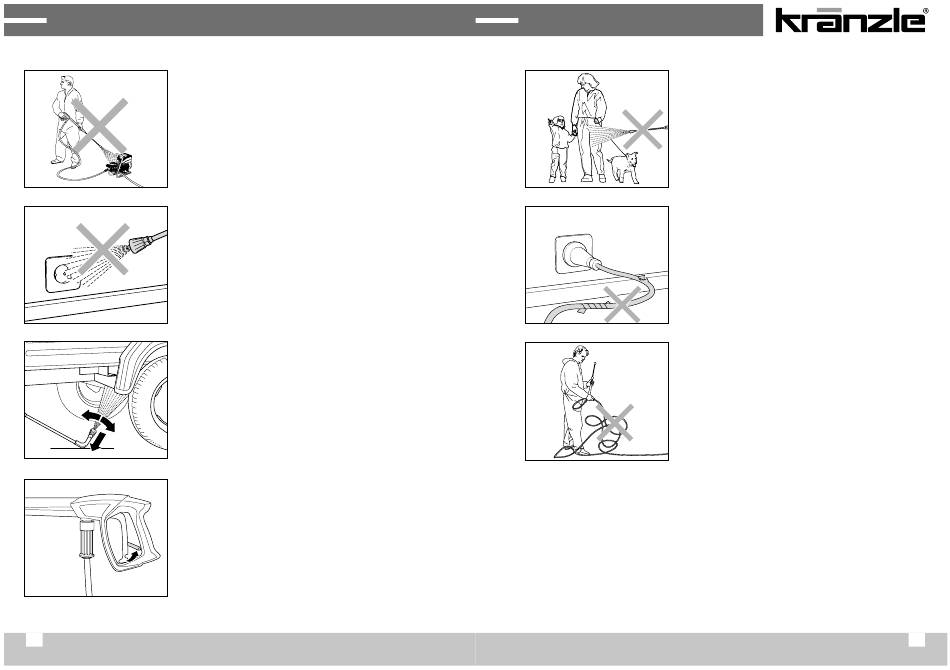 kränzle®