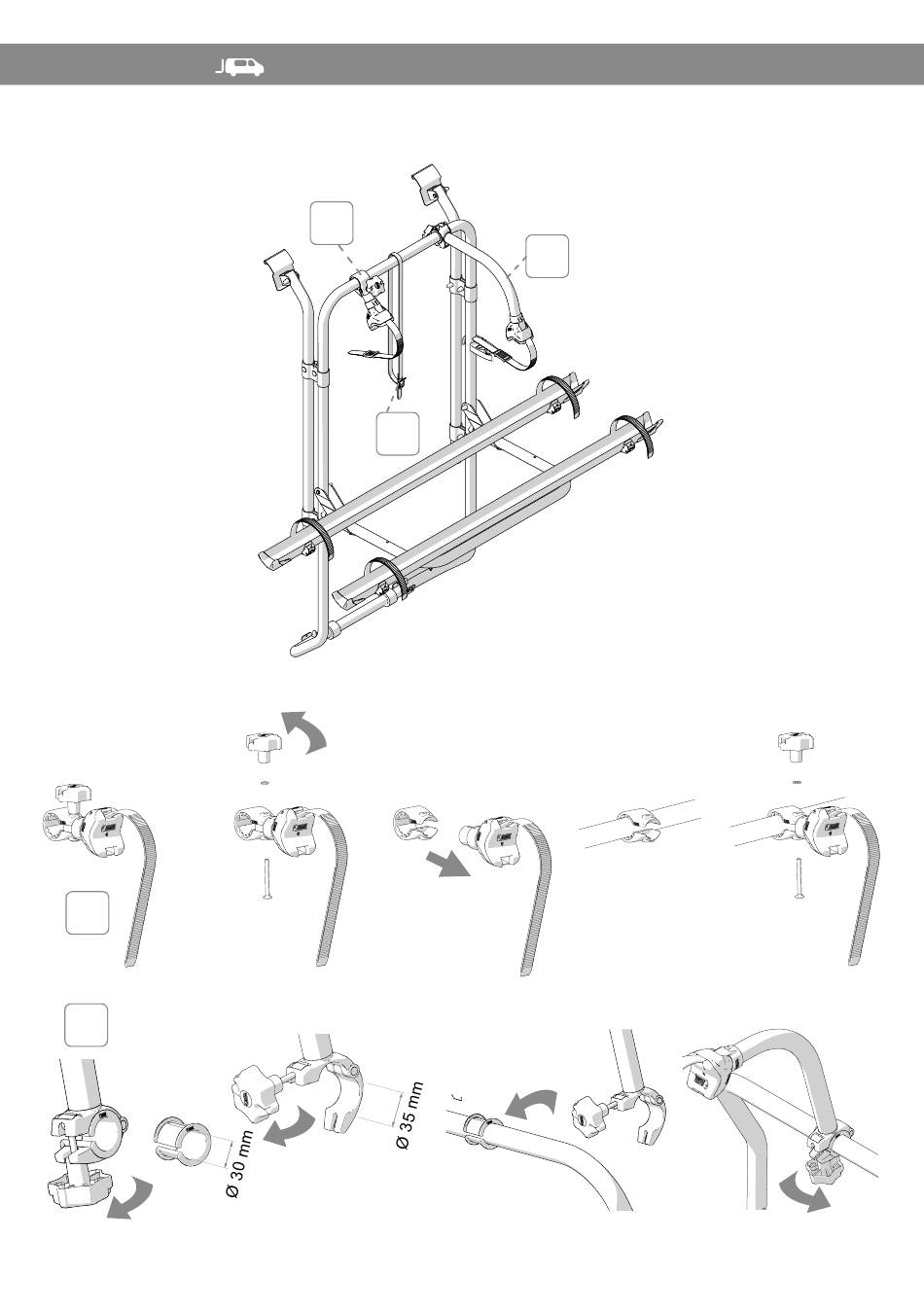 Ø 30 mm

Ø 35 mm