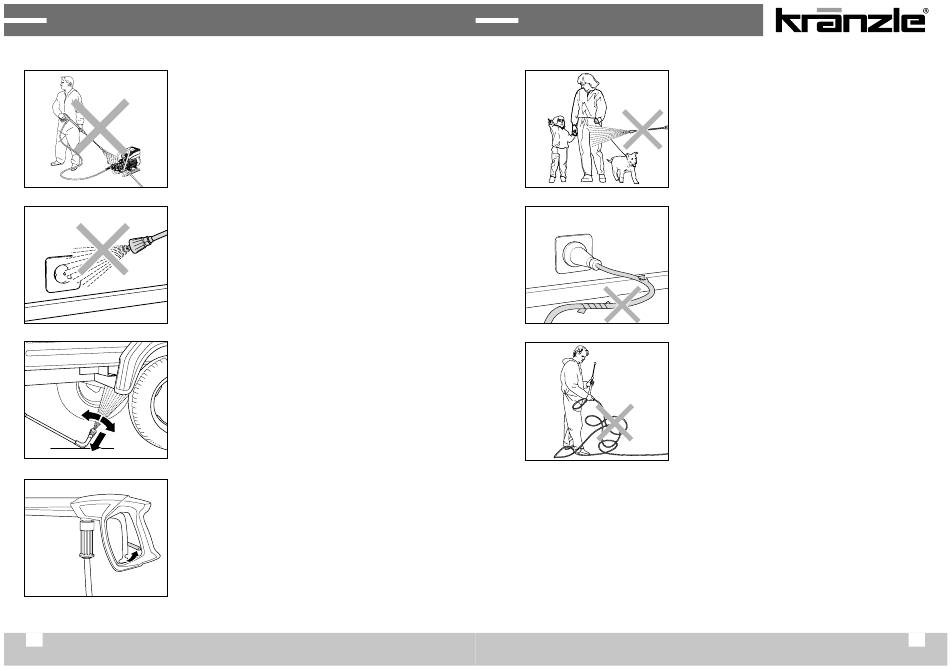 kränzle®