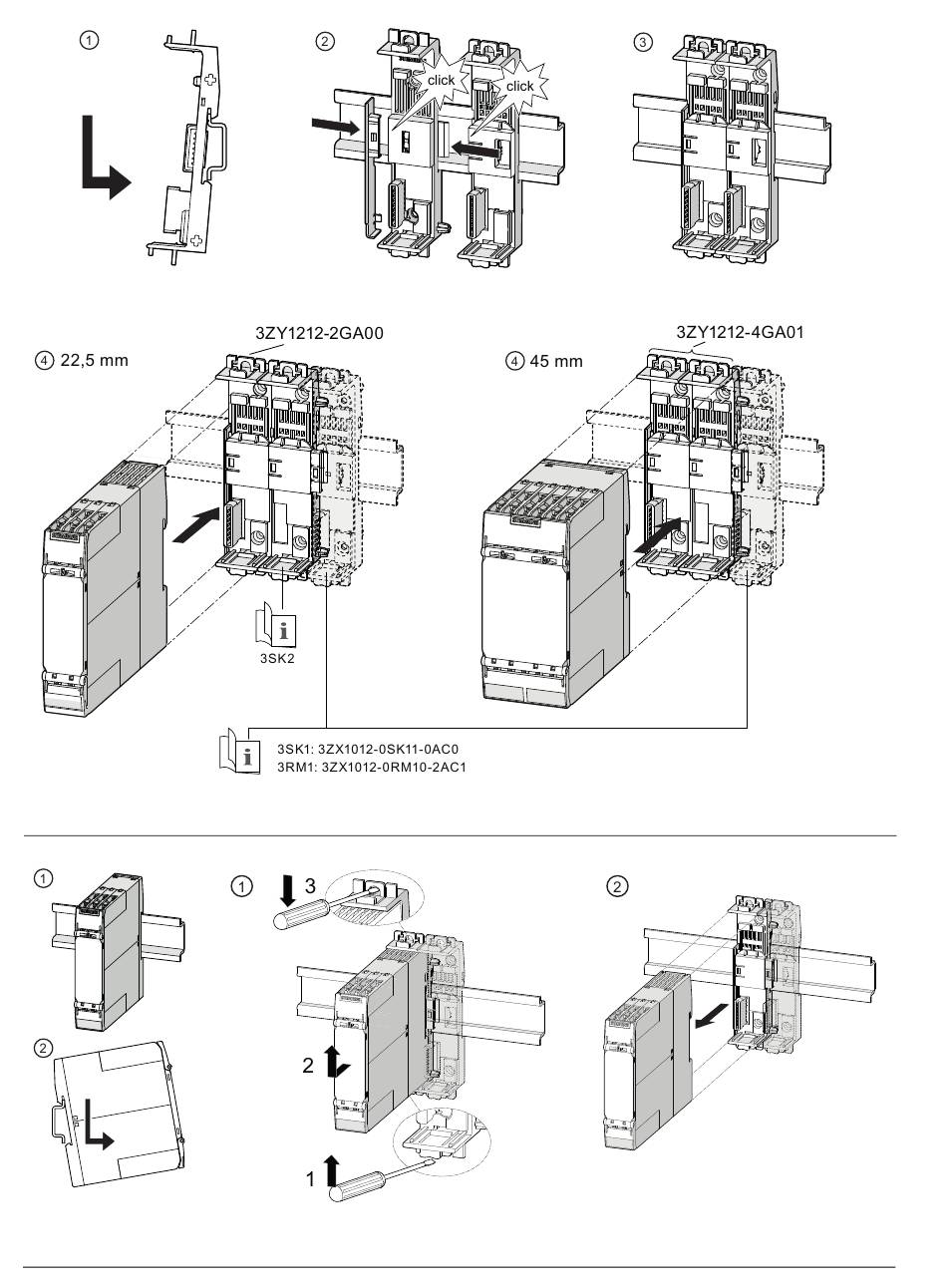 ①

②

click

click

③

3ZY1212-2GA00

④ 22,5 mm

3ZY1212-4GA01

④ 45 mm

3SK2

3SK1: 3ZX1012-0SK11-0AC0
3RM1: 3ZX1012-0RM10-2AC1

①

②

①

3

2

1

②