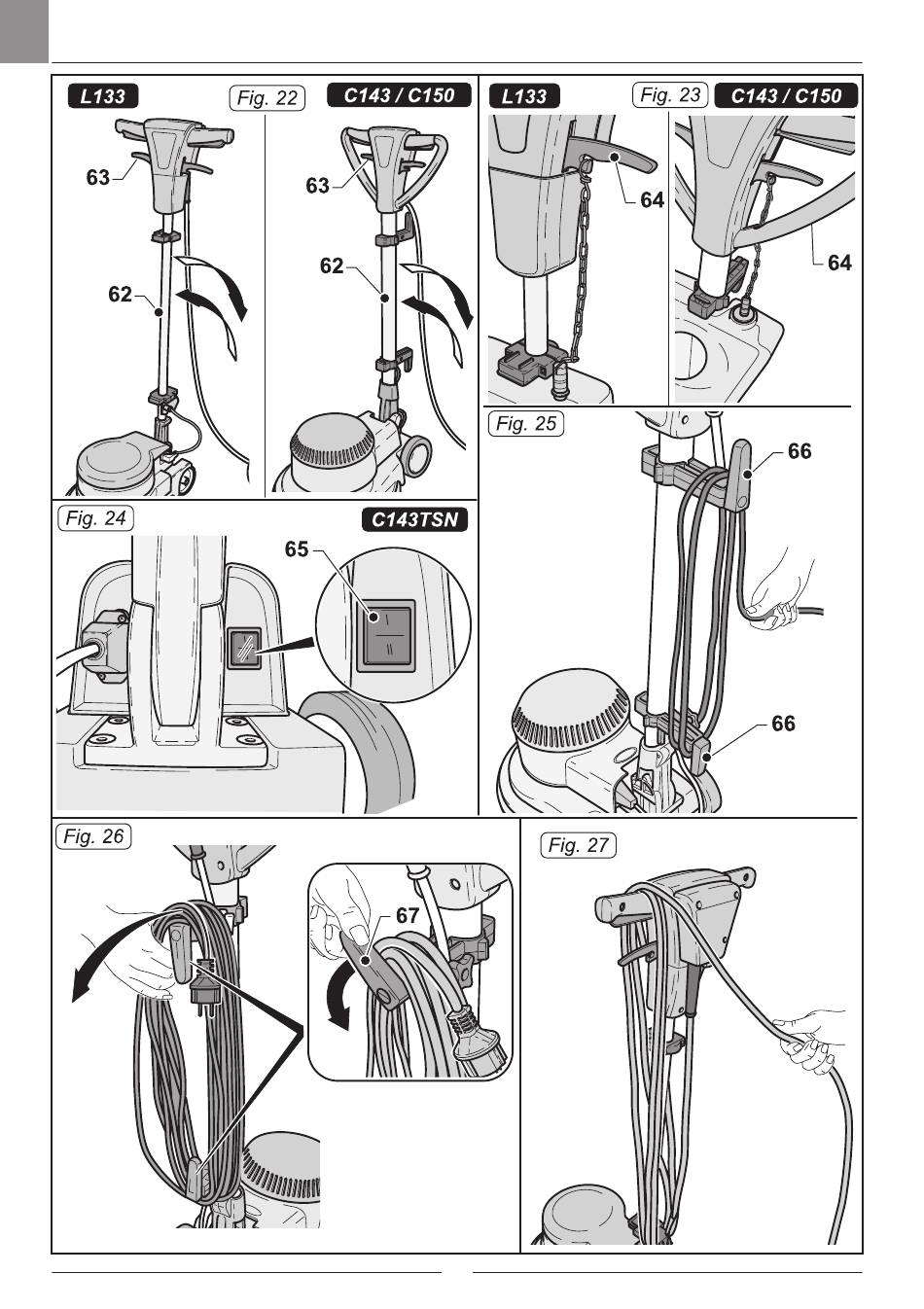 L133

Fig. 22

C143 / C150

63

62

63

62

L133

Fig. 23

C143 / C150

64

64

Fig. 24

C143TSN

65

I

II

Fig. 25

66

66

Fig. 26

67

Fig. 27