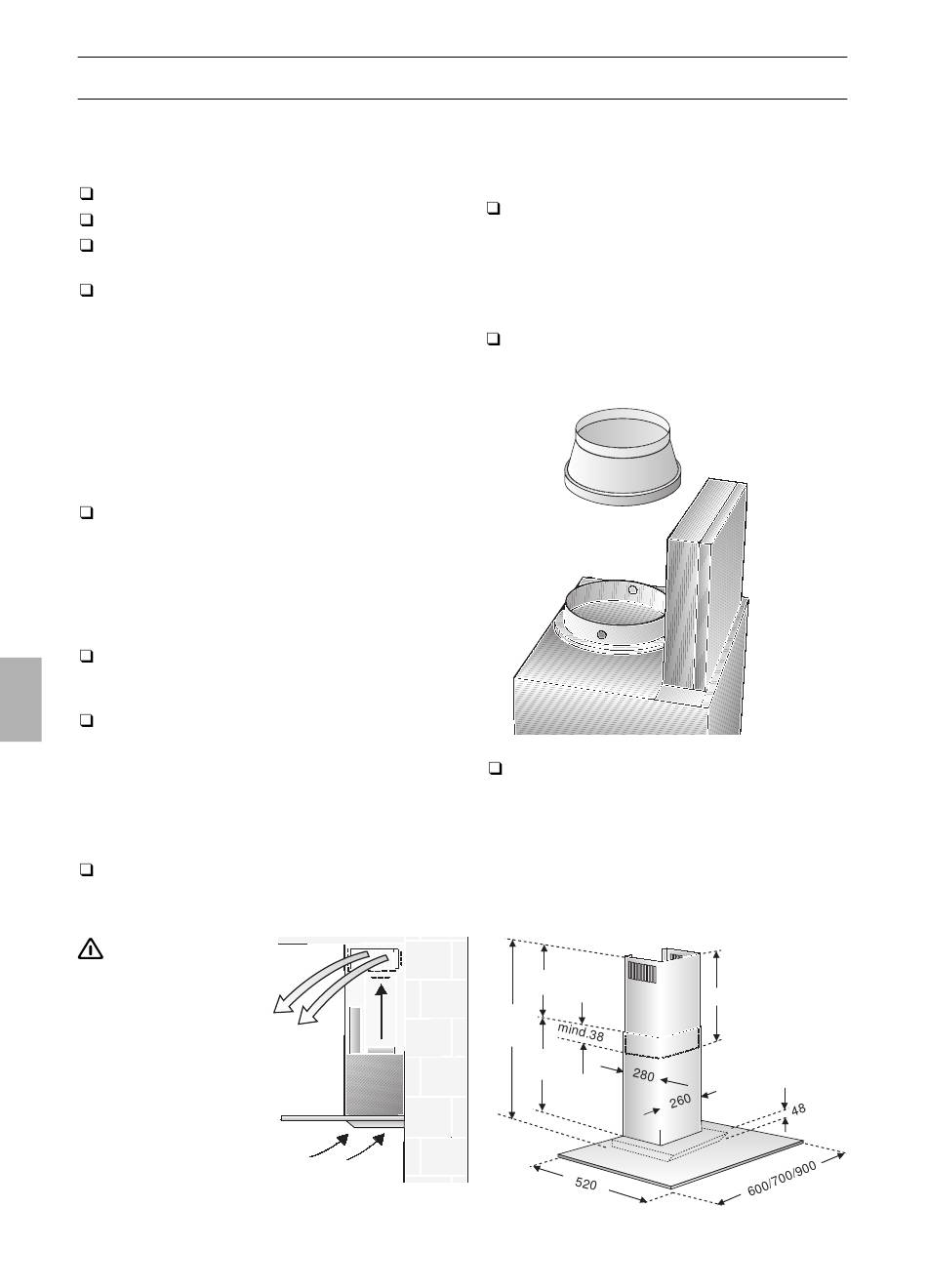 mind.38

280

260

48

520

600/700/900