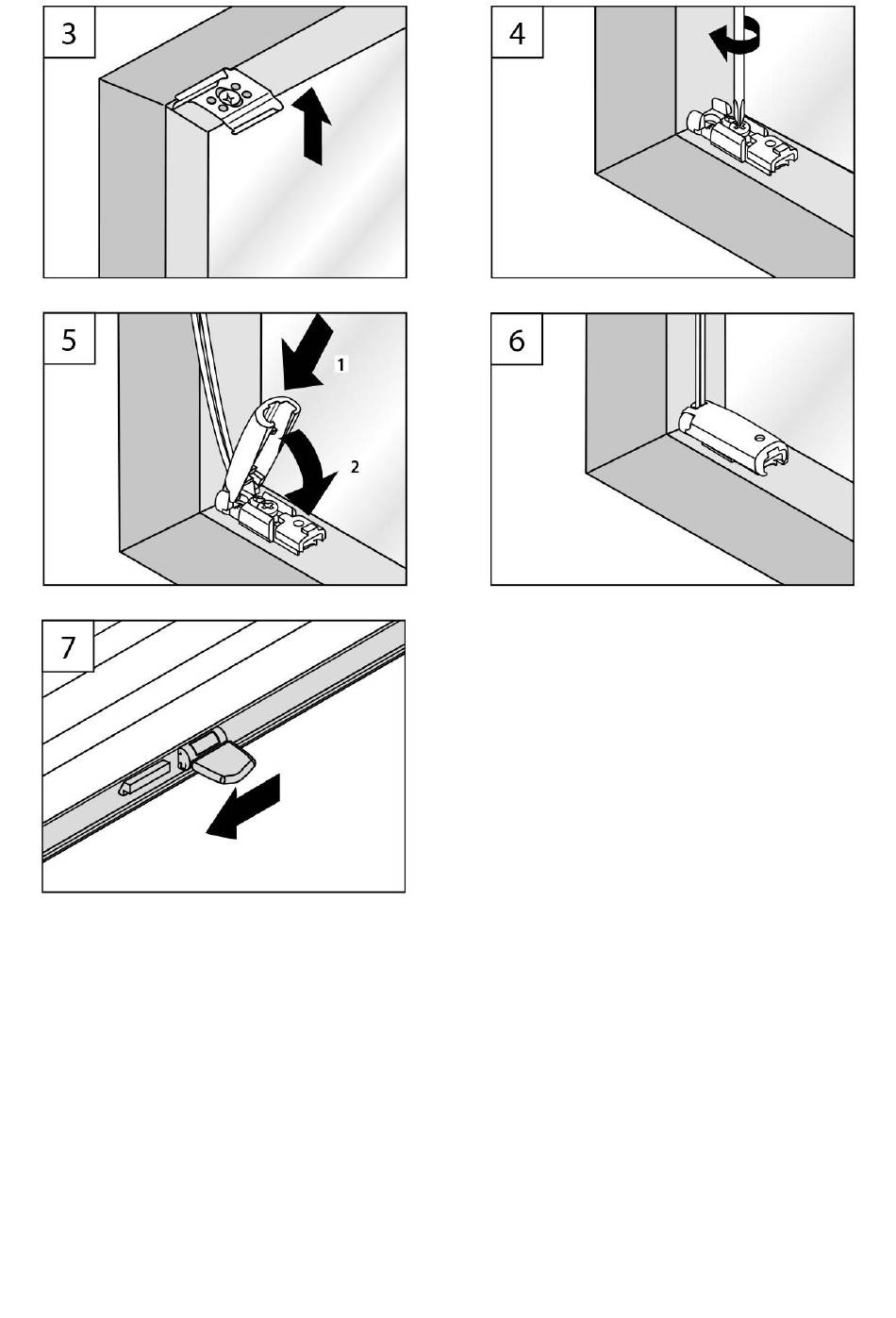 3

4

5

1

2

6

7