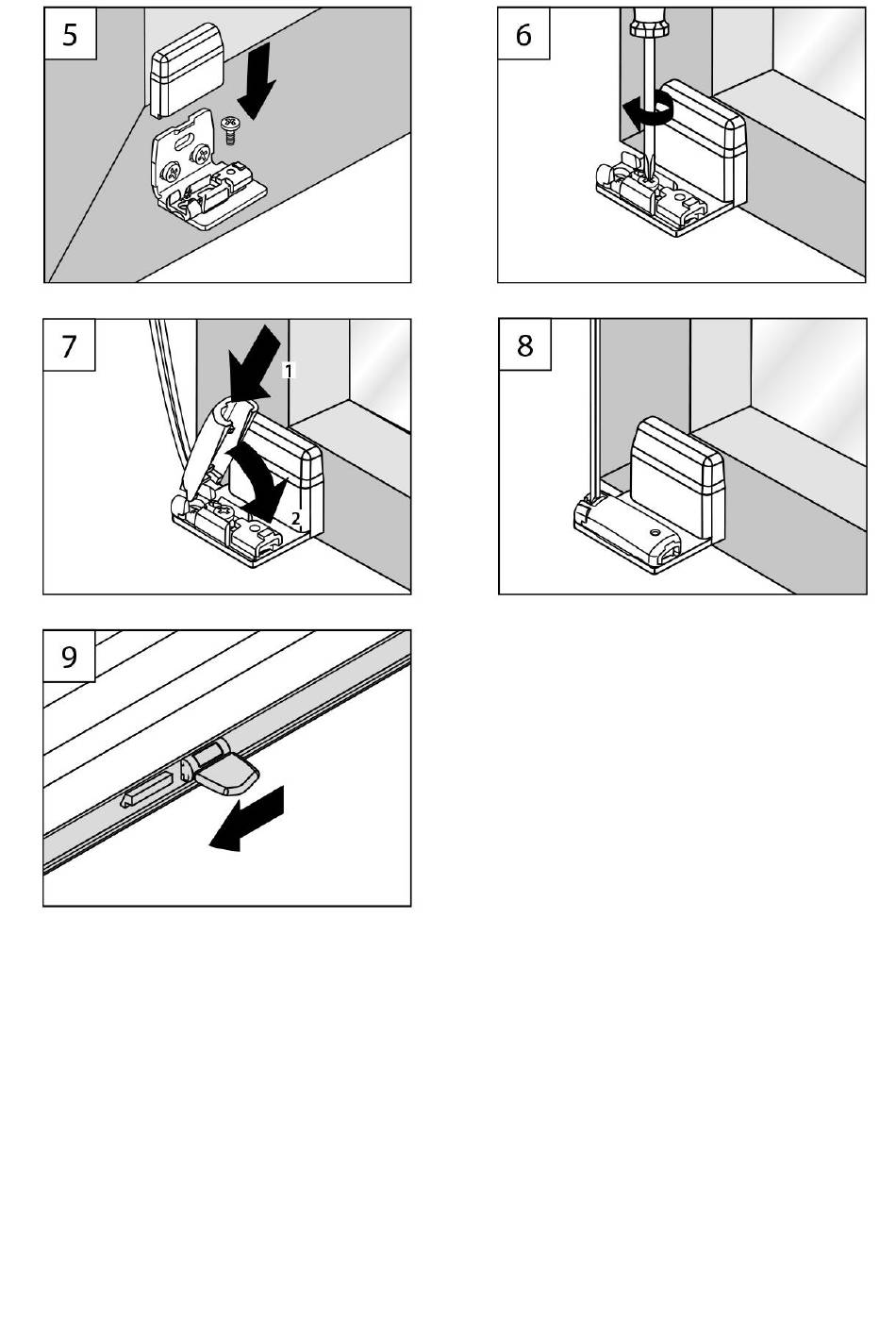 5

6

7

1

2

8

9