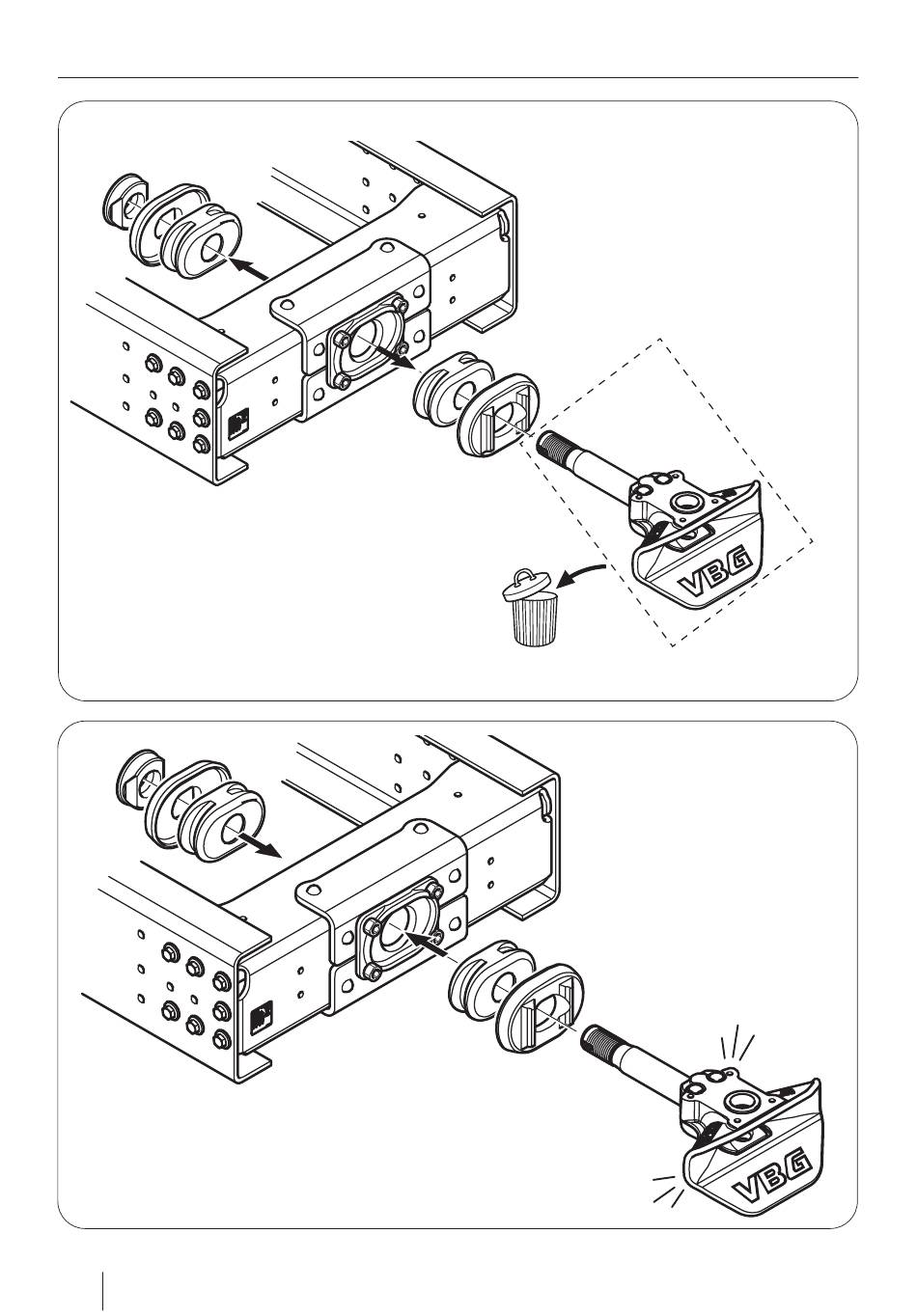 VBG

VBG