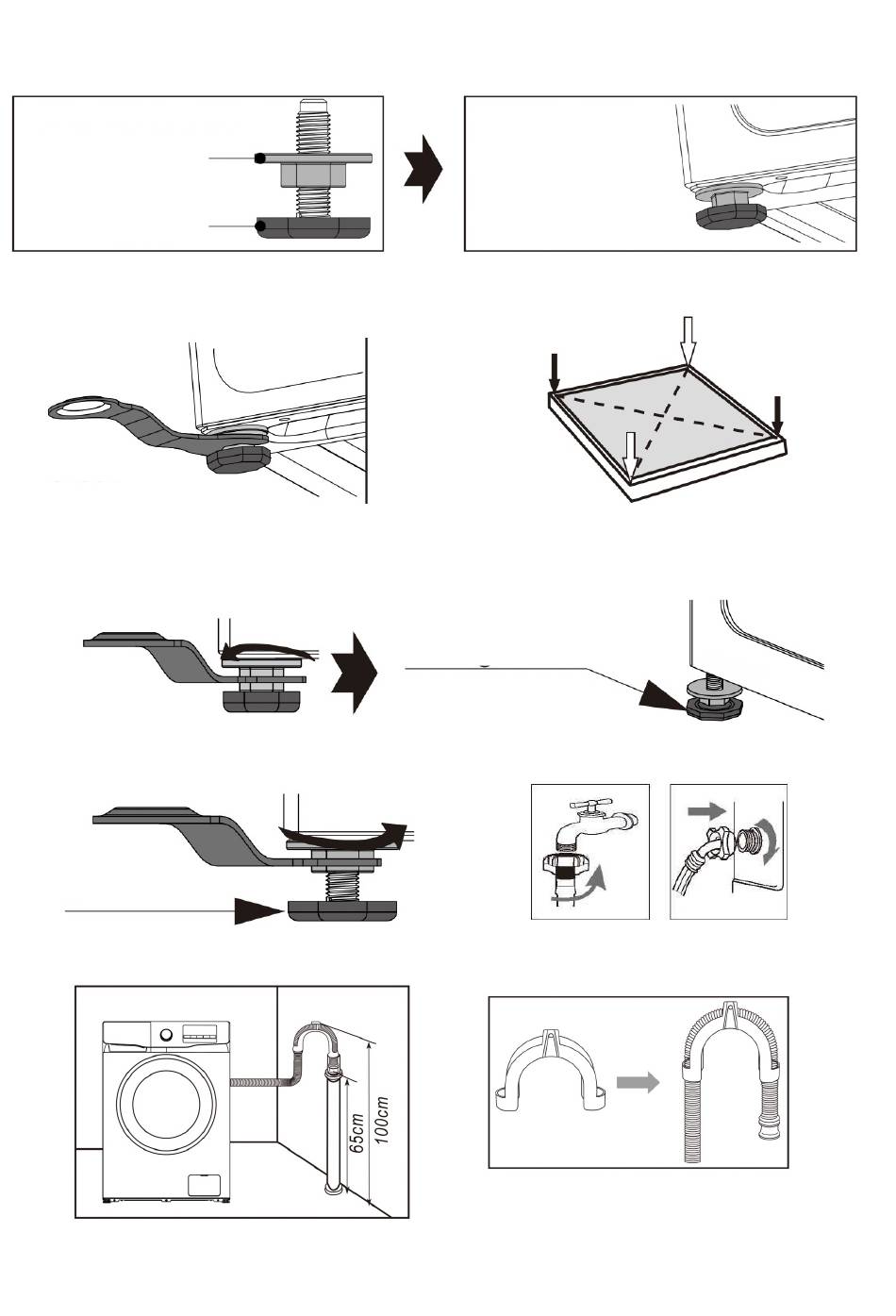 65cm
100cm