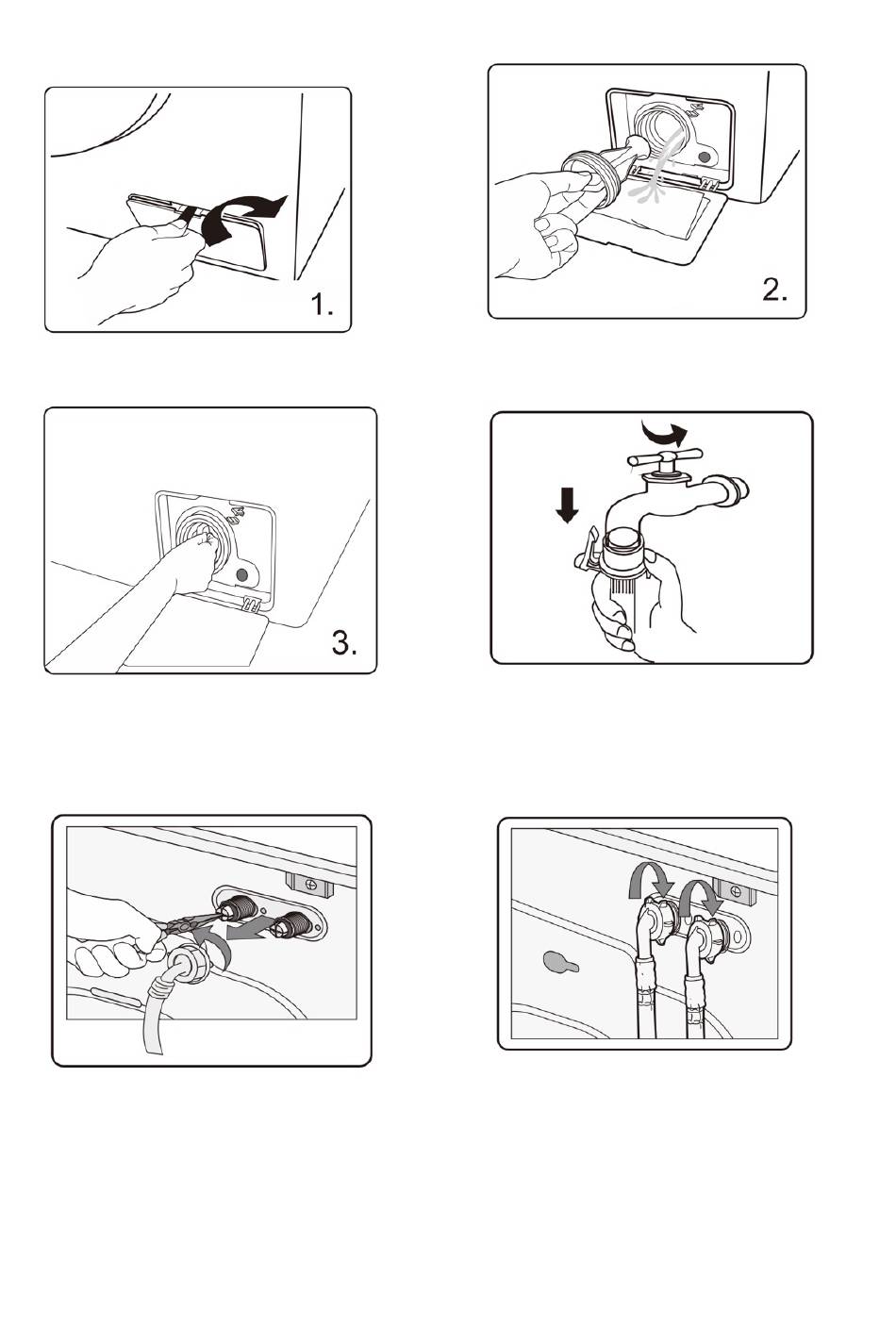 1.

2.

3.