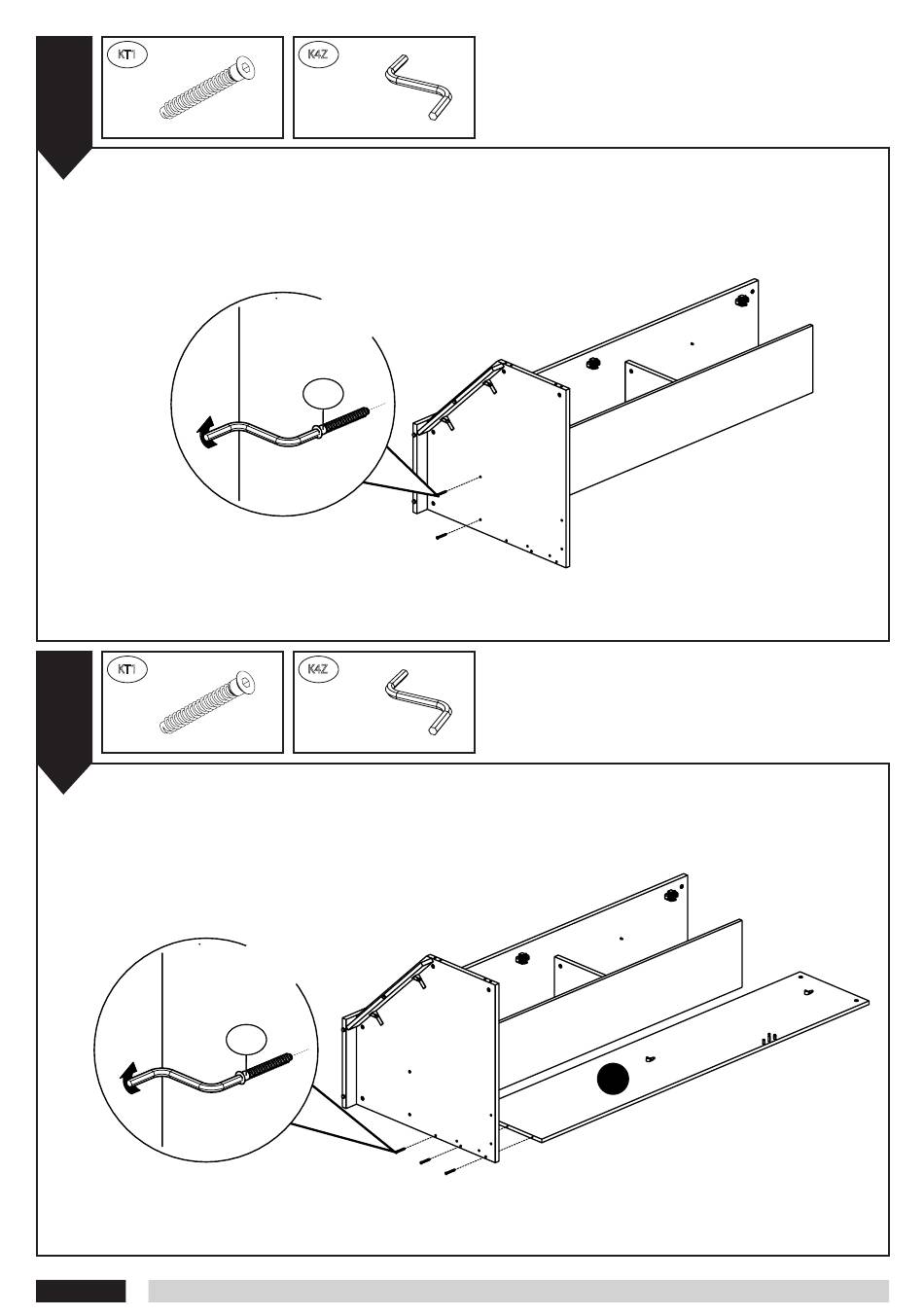 KT1

K4Z

KT1

K4Z