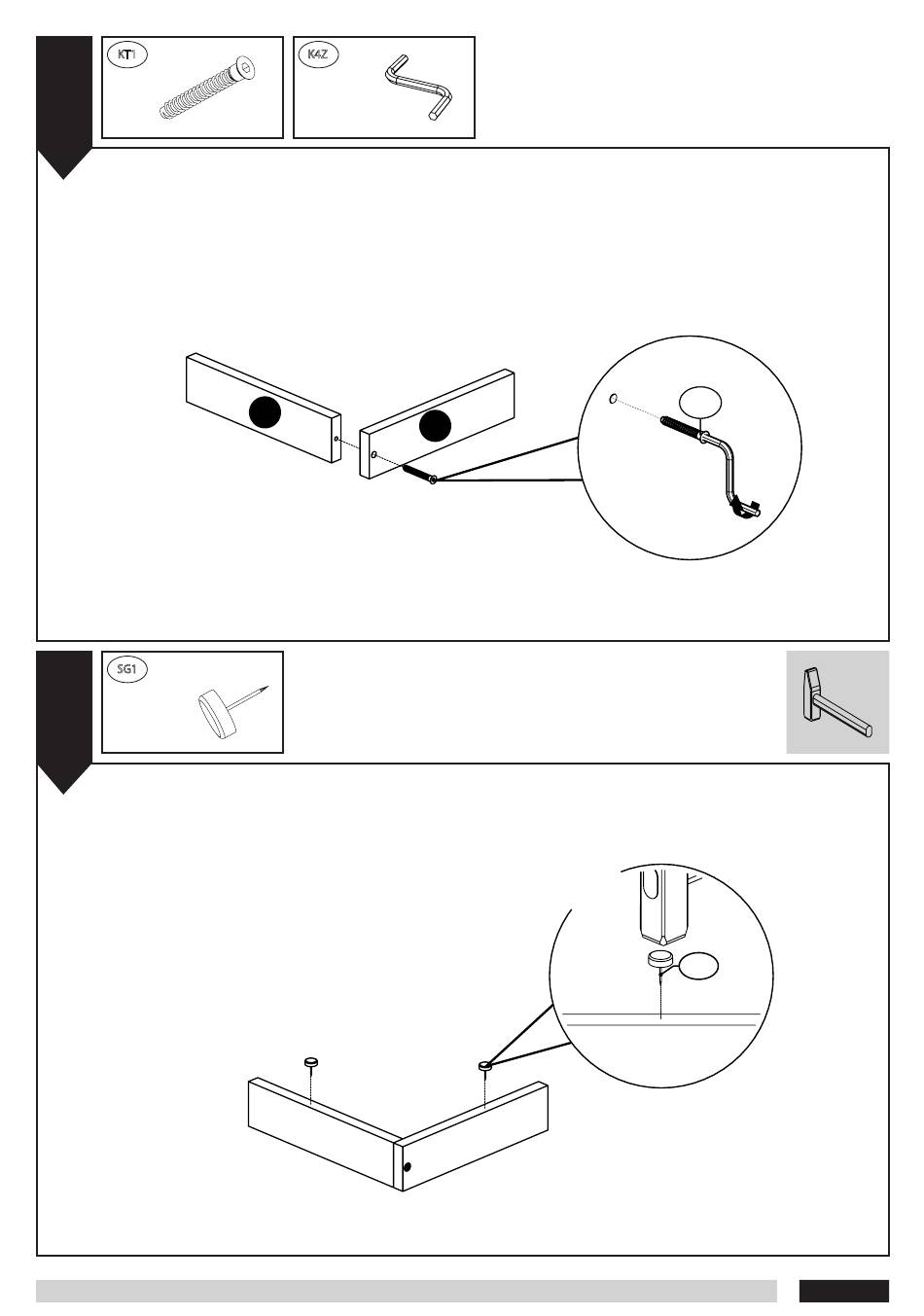 KT1

K4Z

SG1