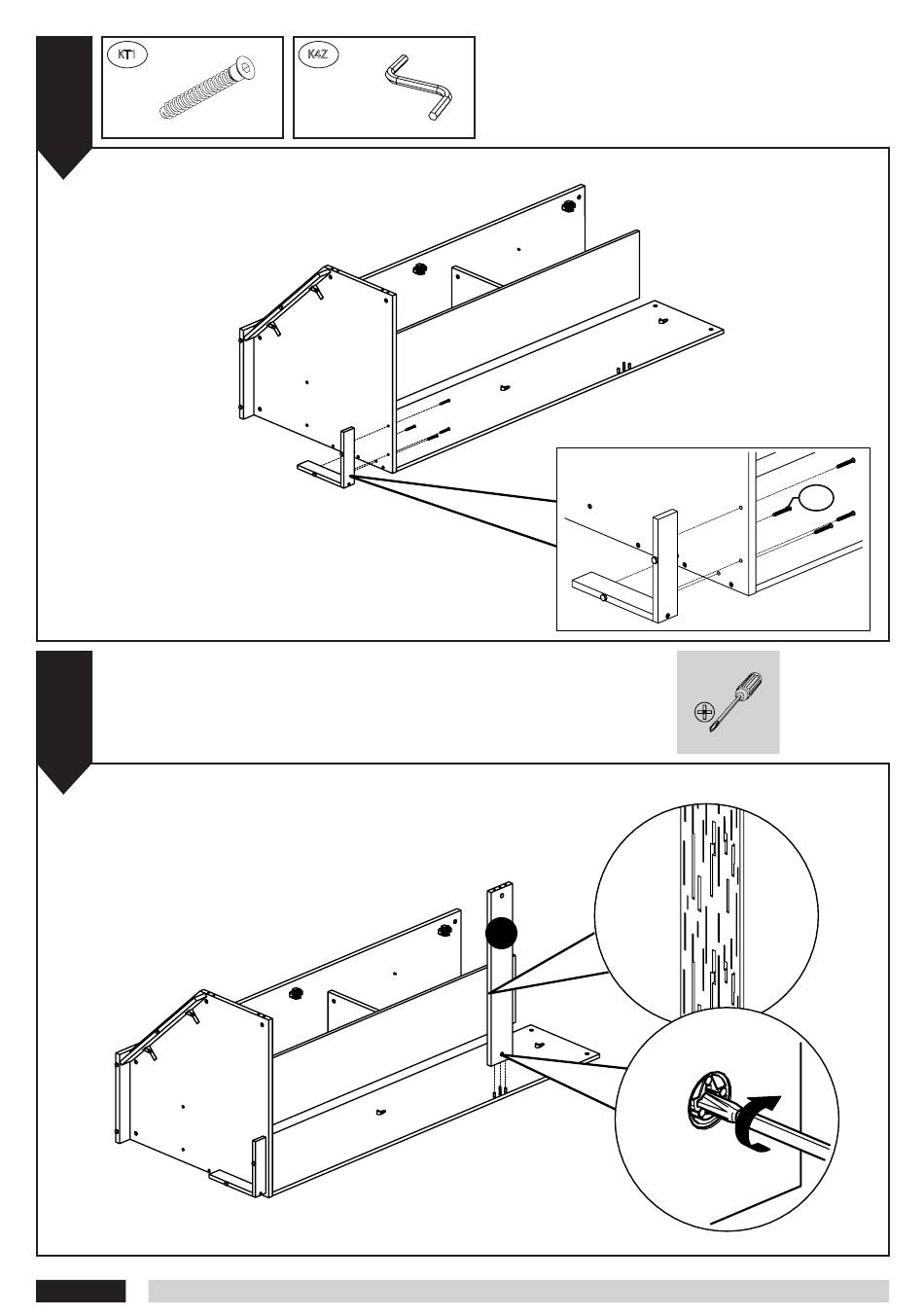 KT1

K4Z