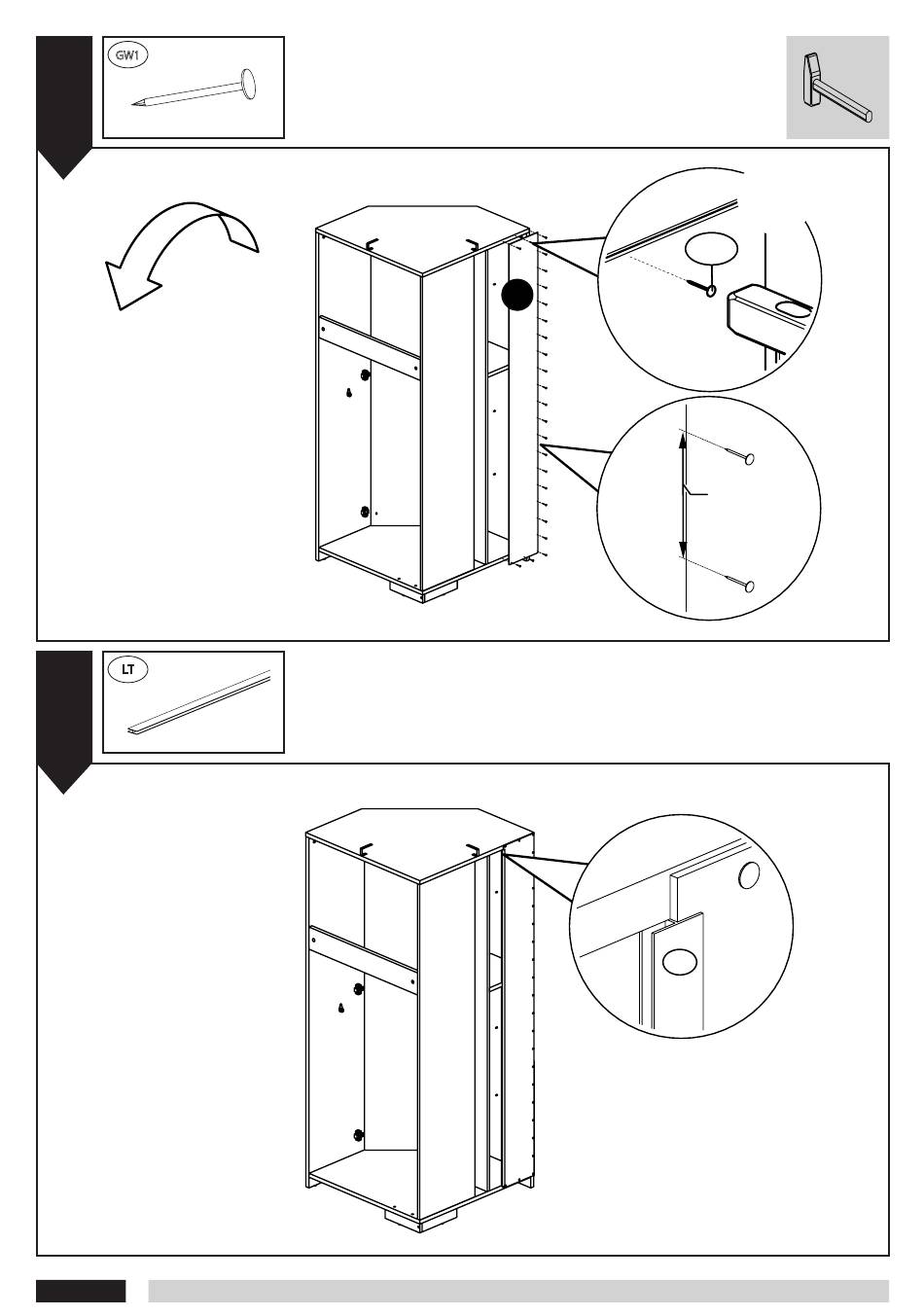 GW1

LT