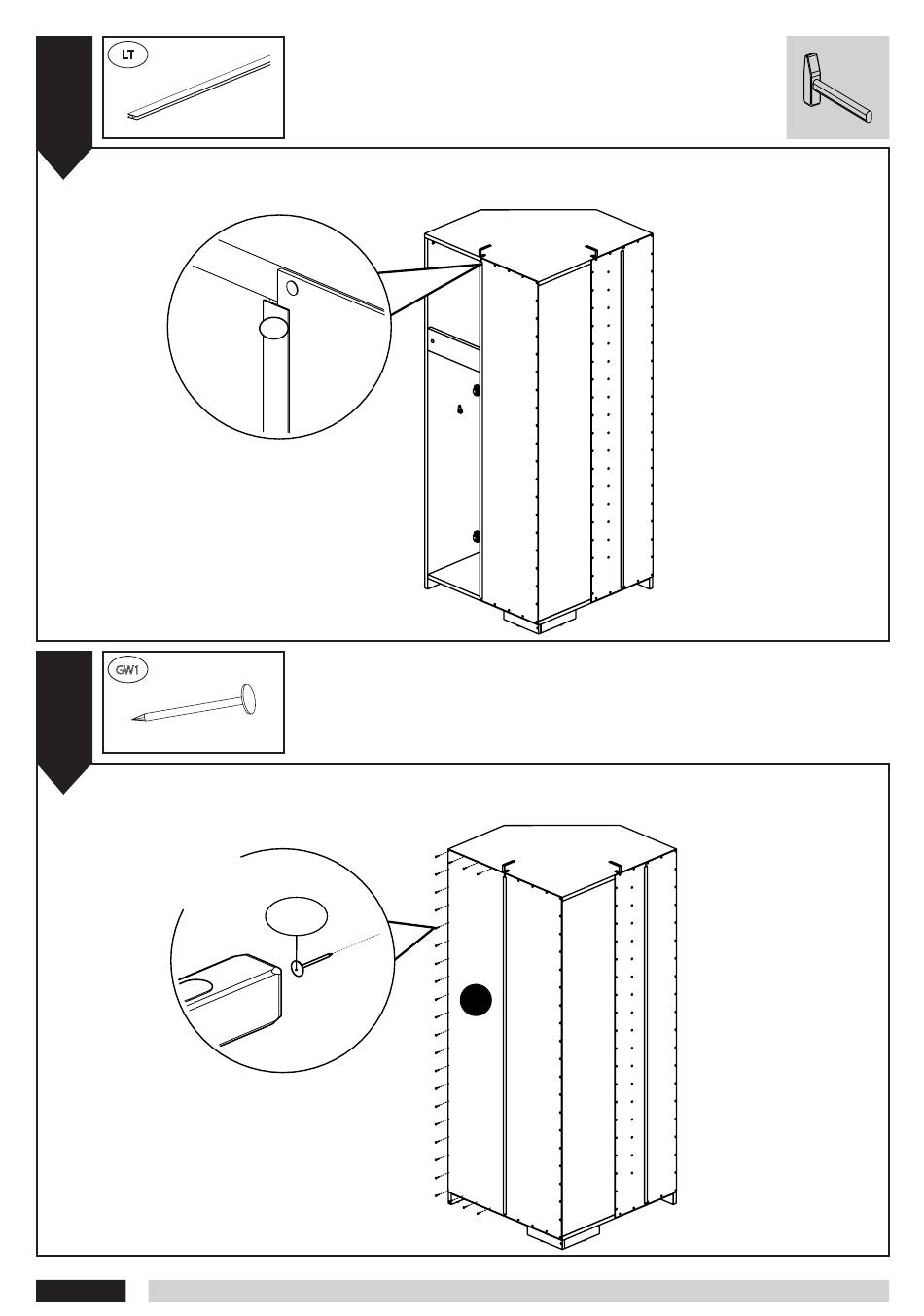 LT

GW1