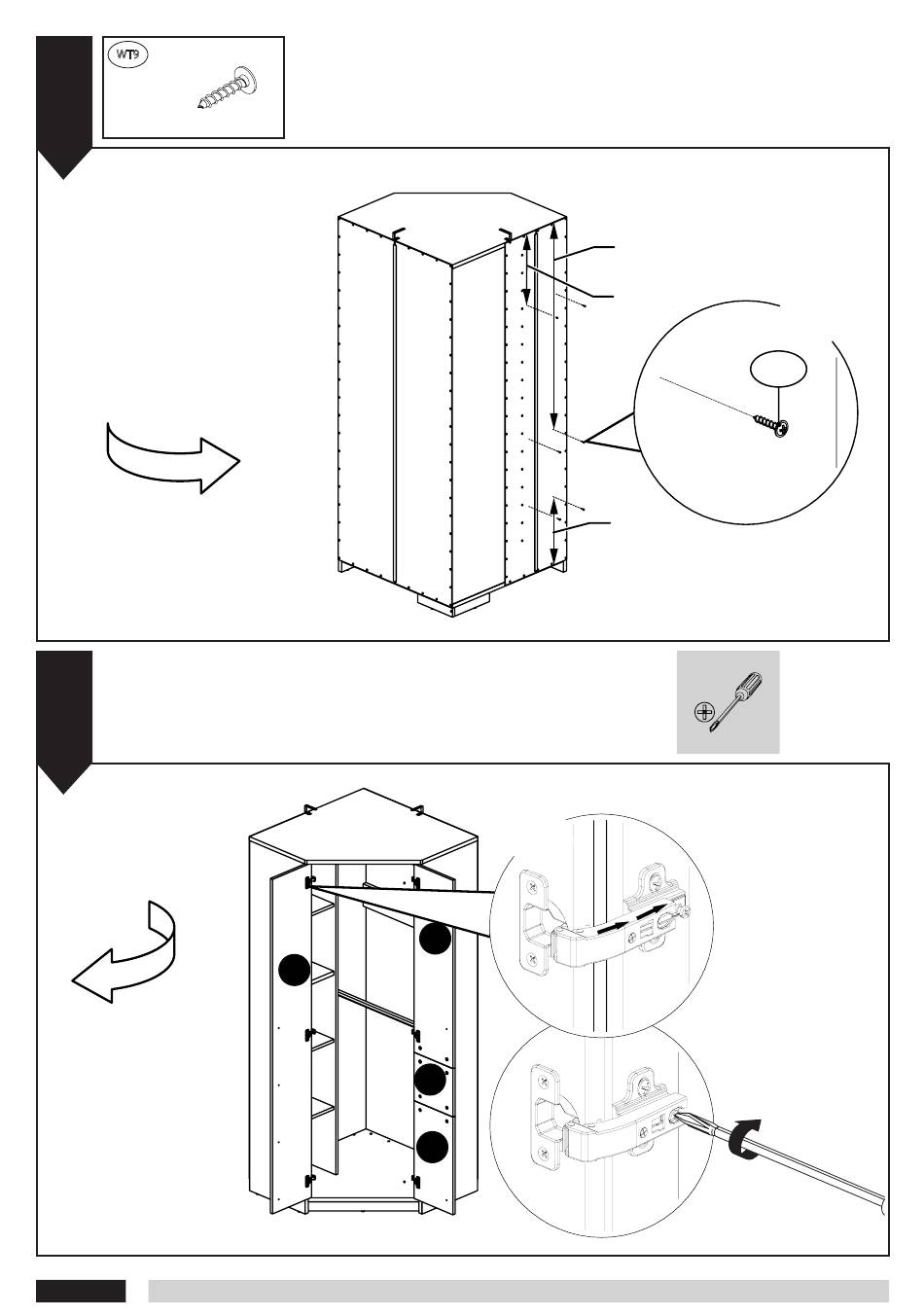 WT9