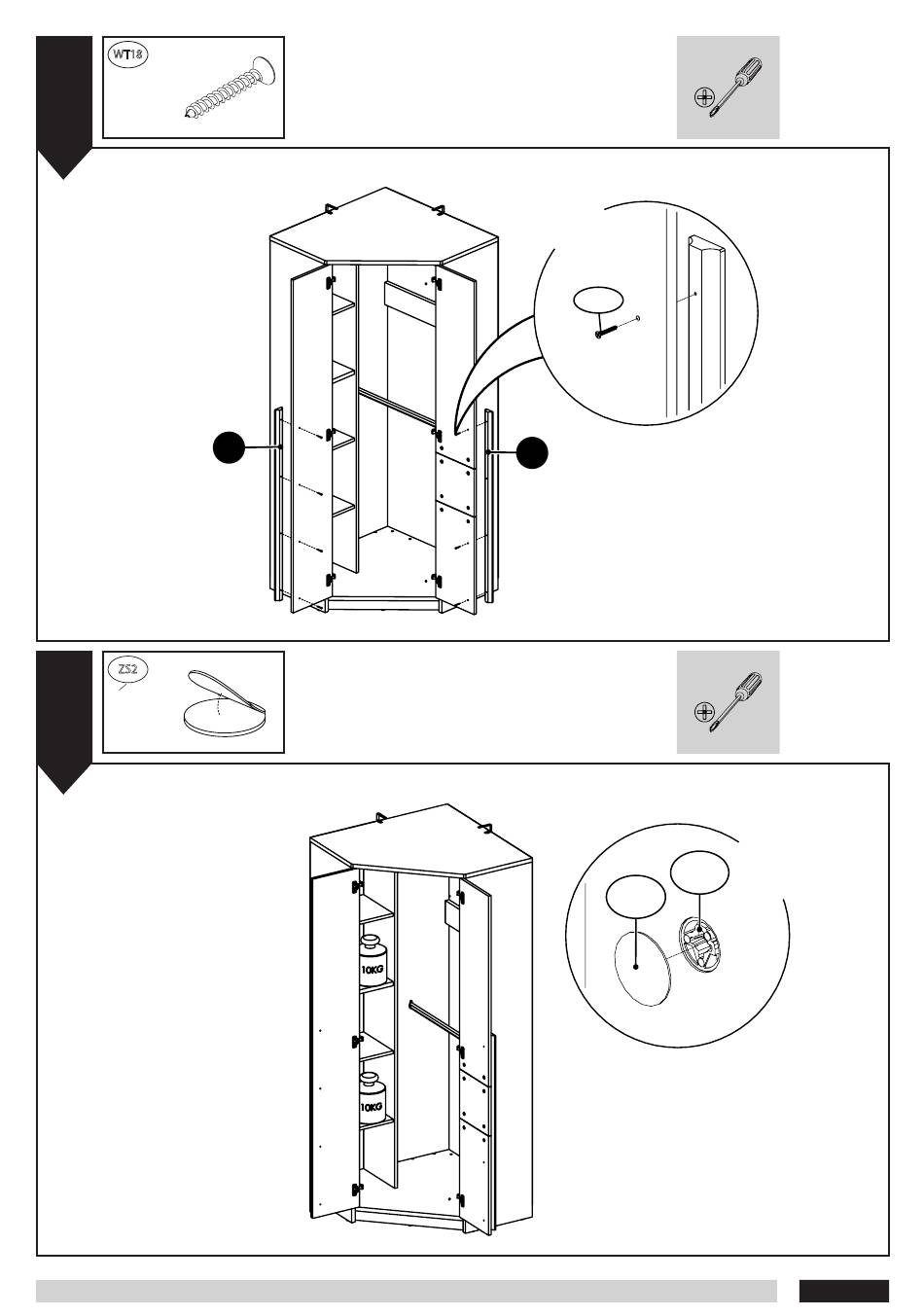 WT18

ZS2

10KG

10KG