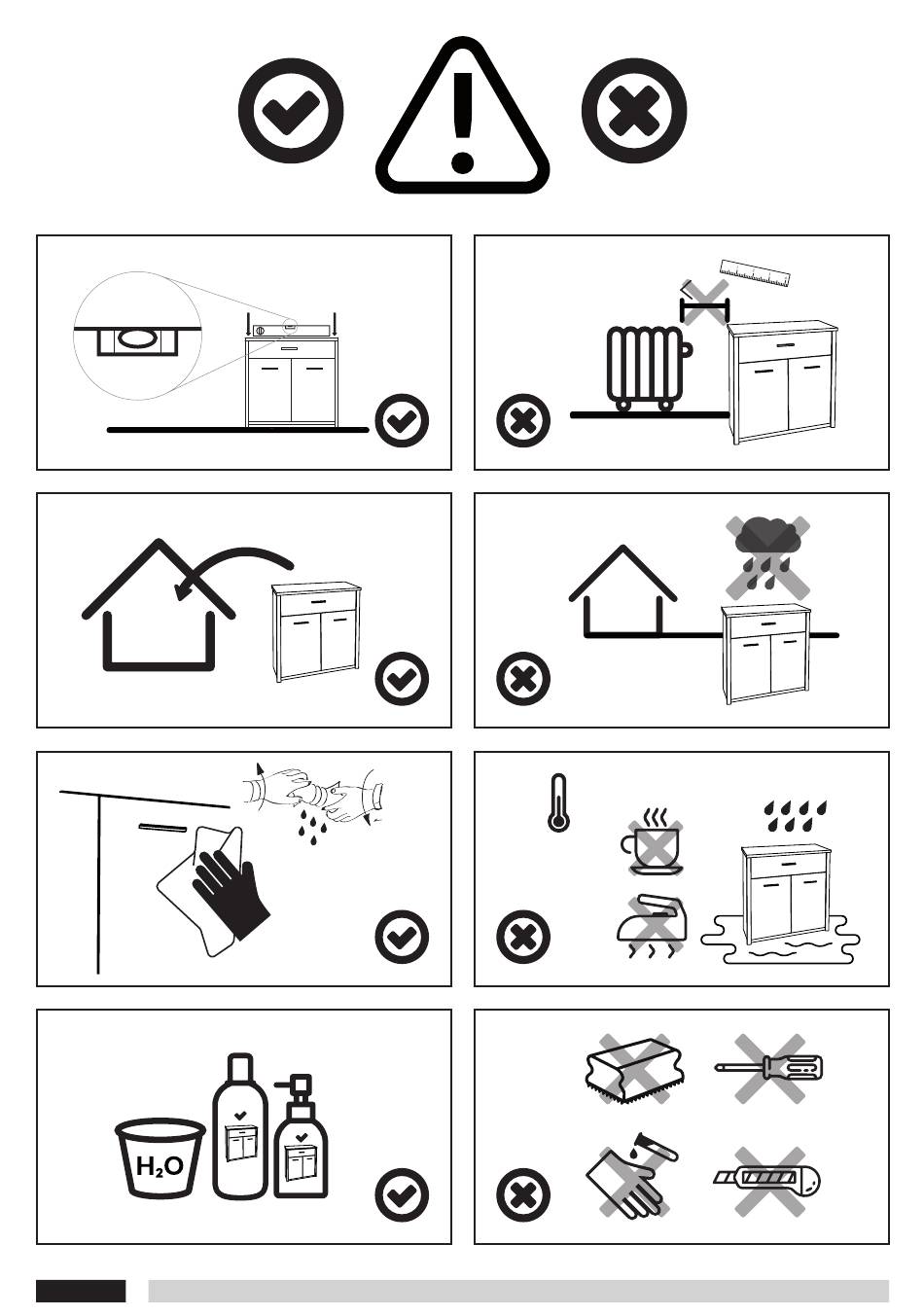 $H_2O$