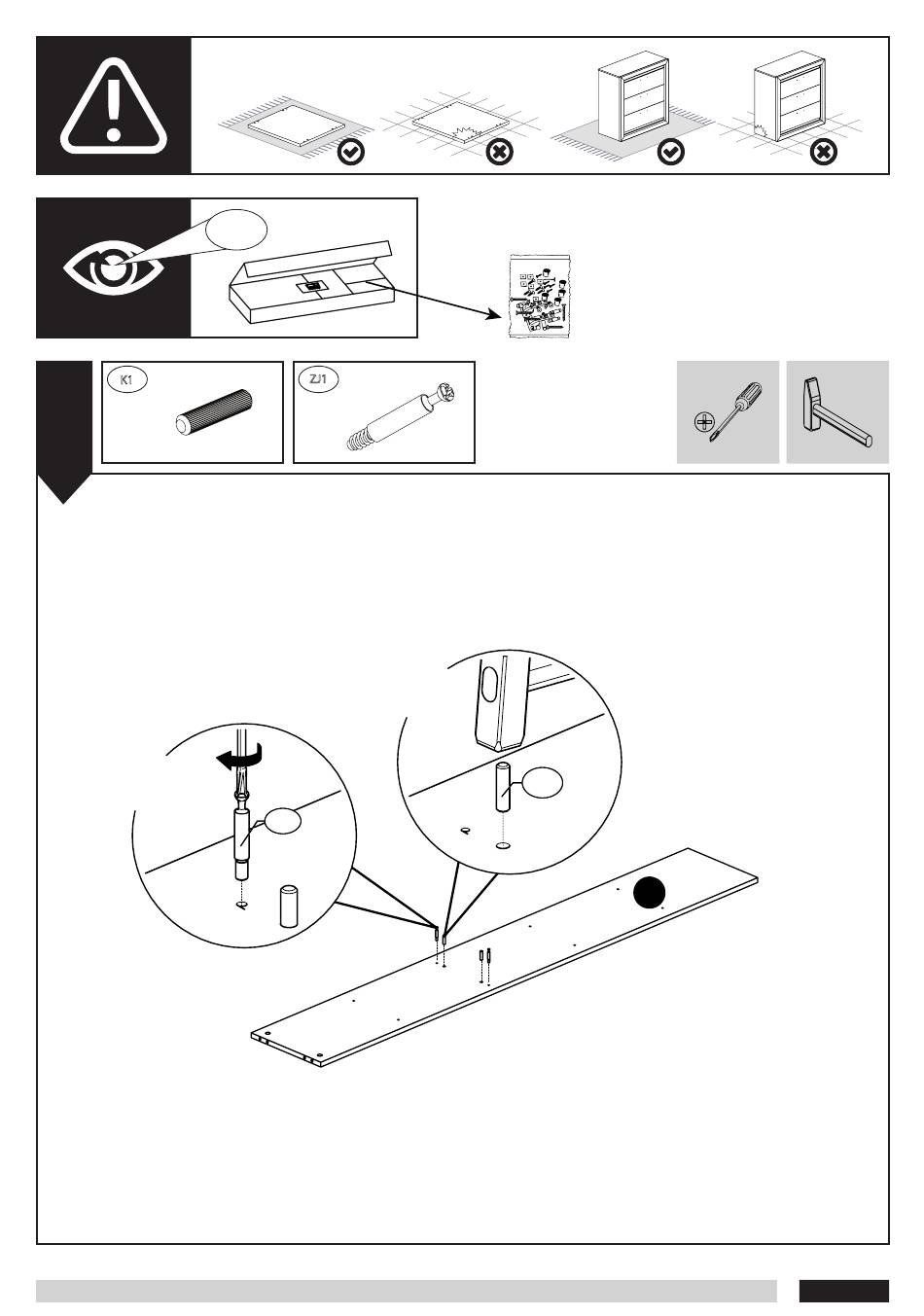 K1

ZJ1