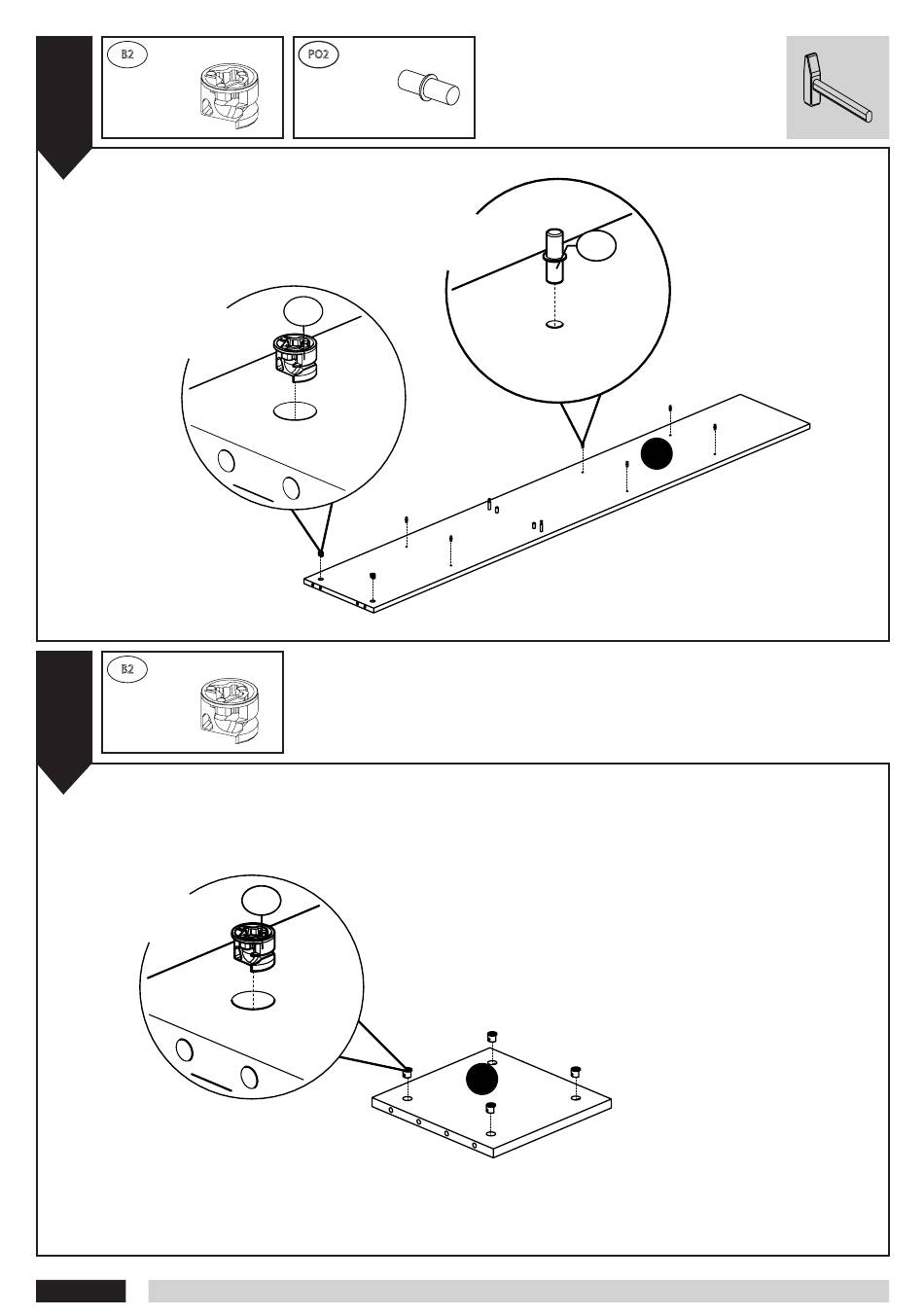 B2

PO2

B2