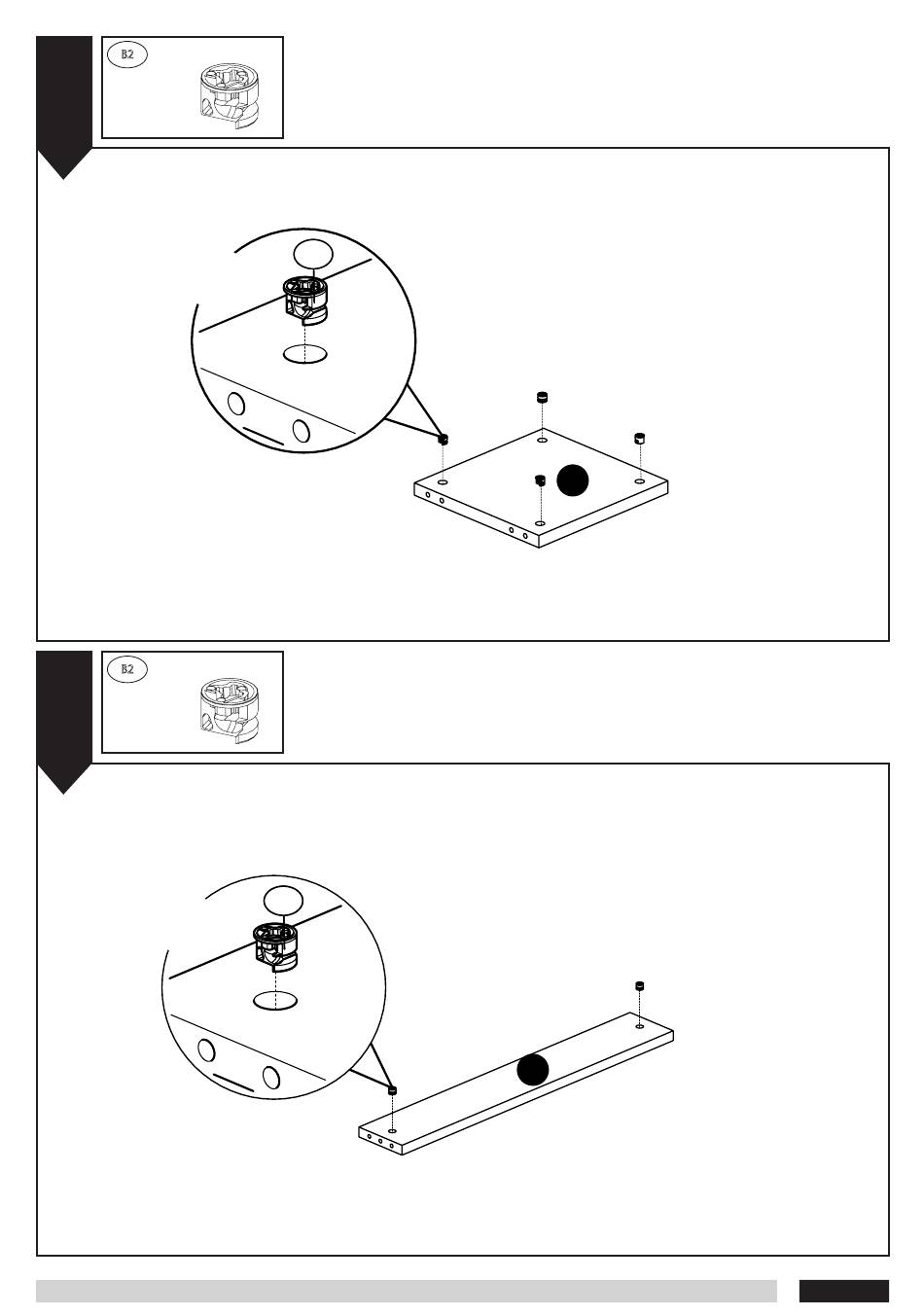 B2

B2