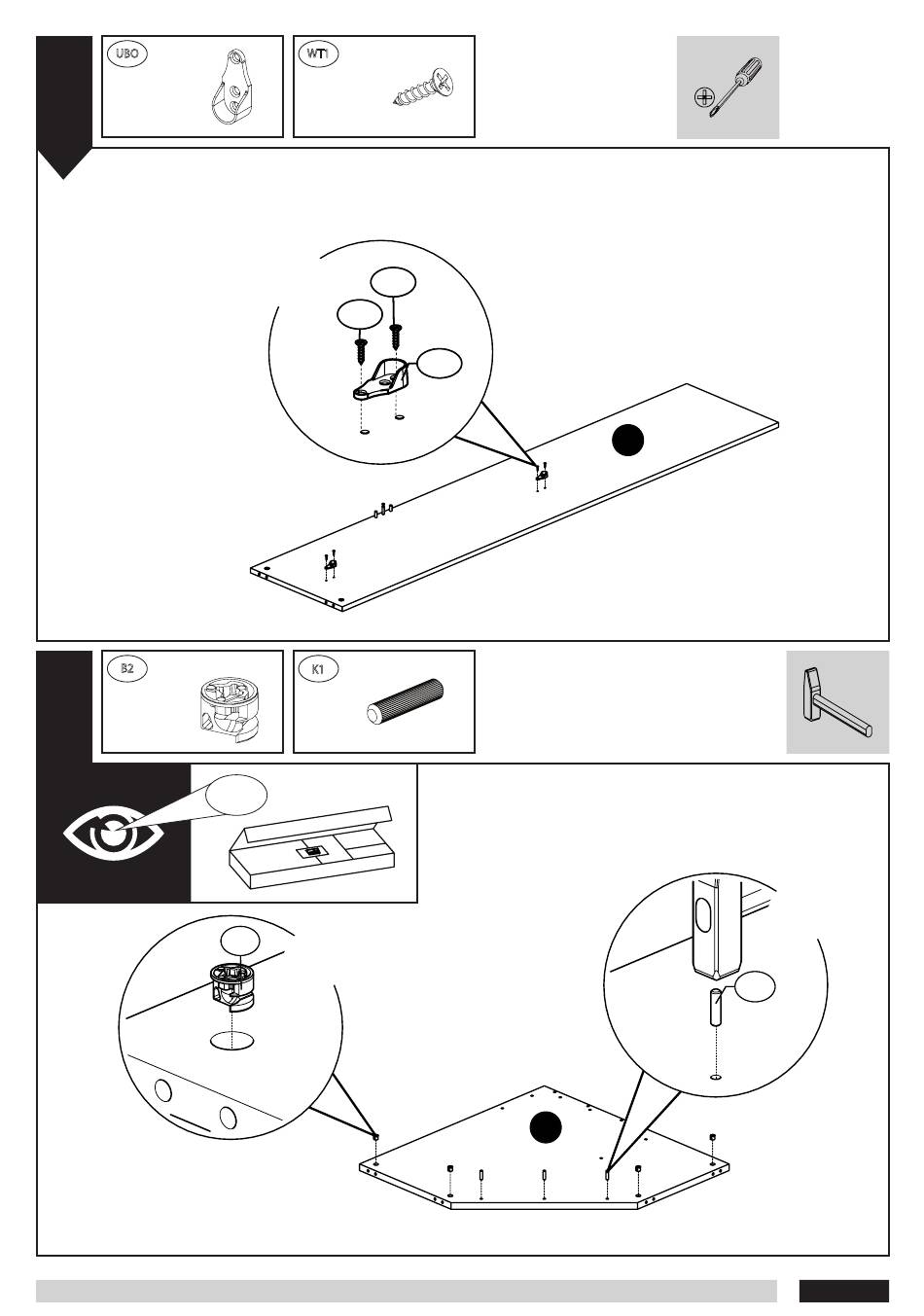 UBO

WT1

B2

K1