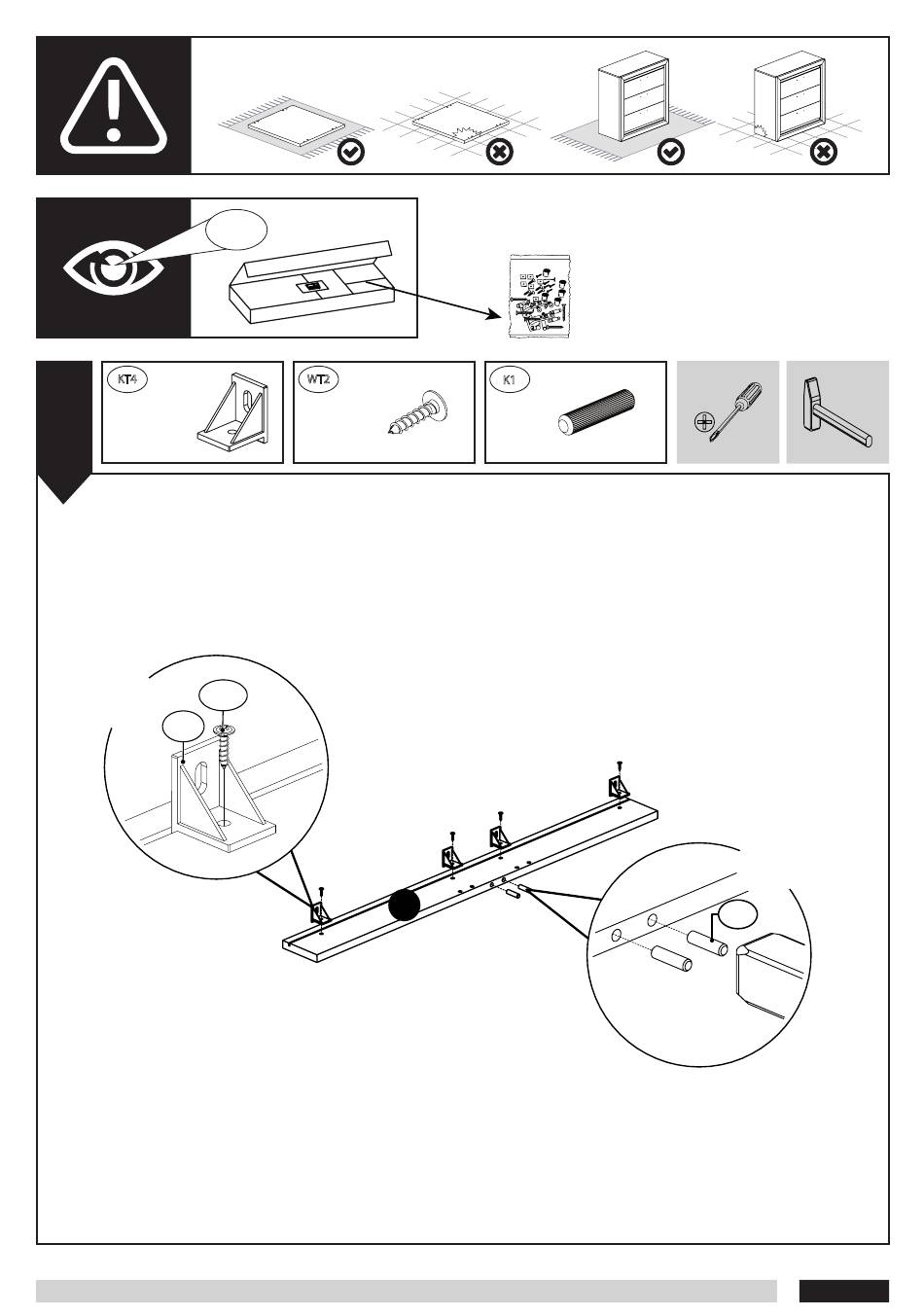 KT4

WT2

K1