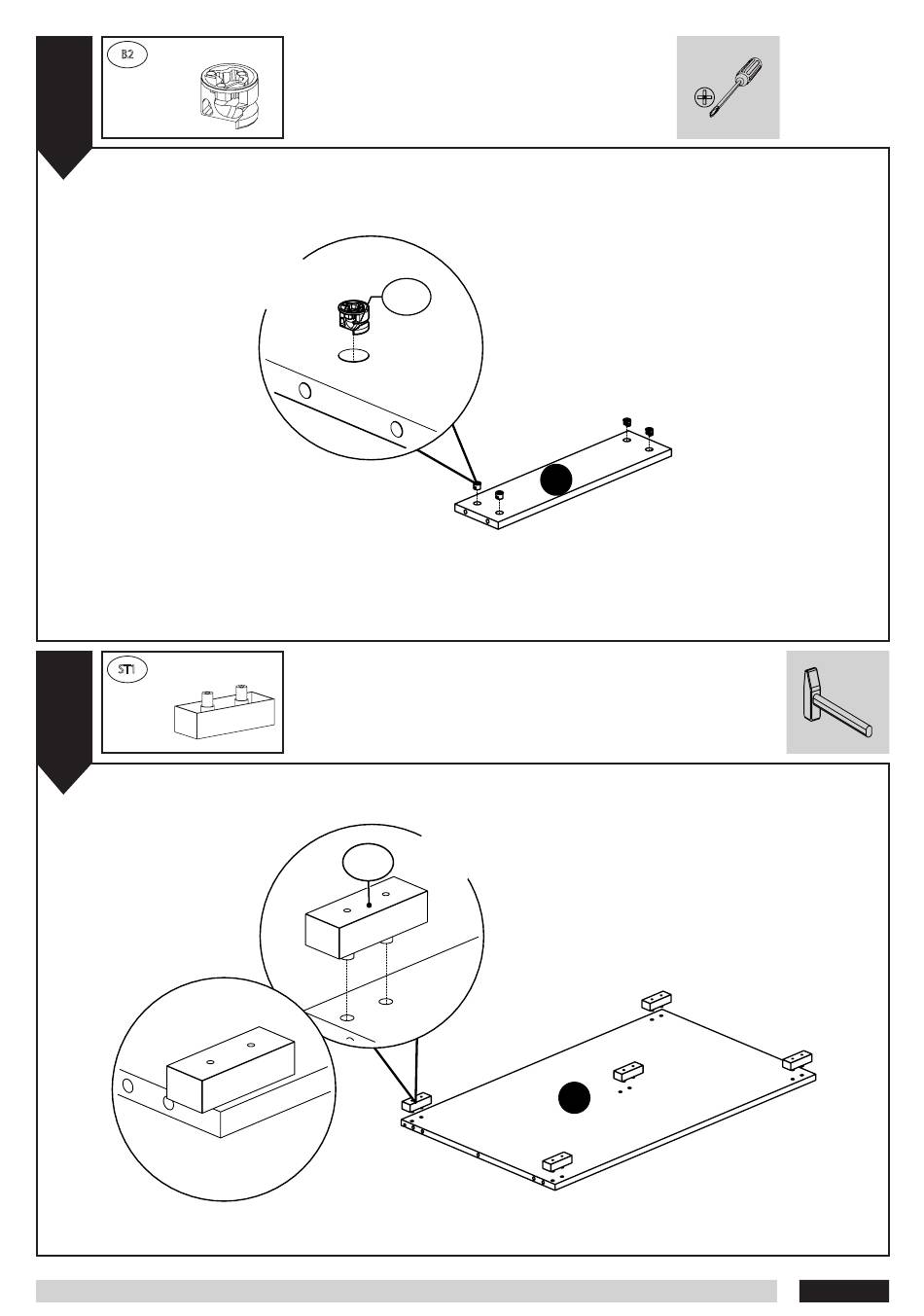 B2

ST1