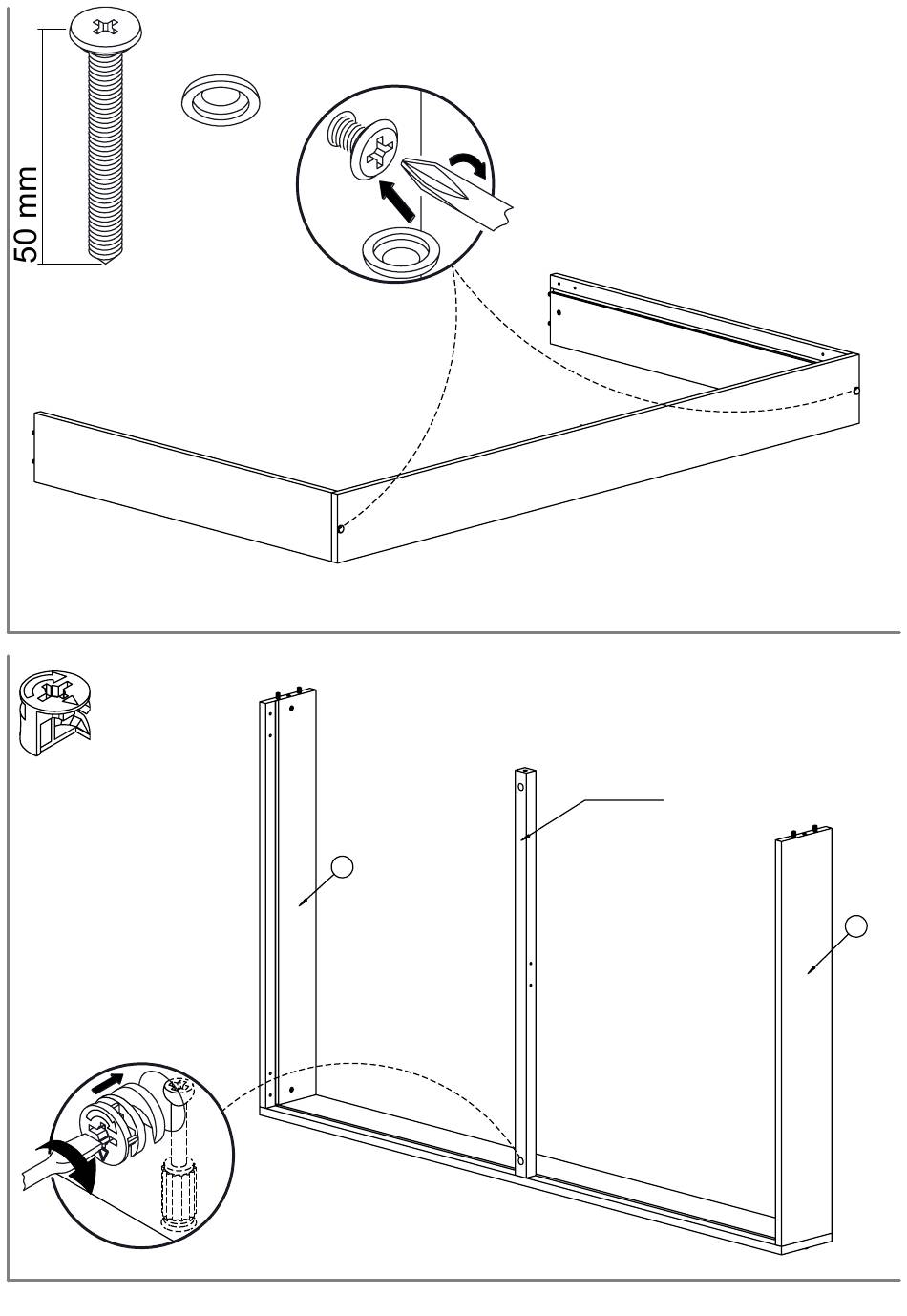 50 mm