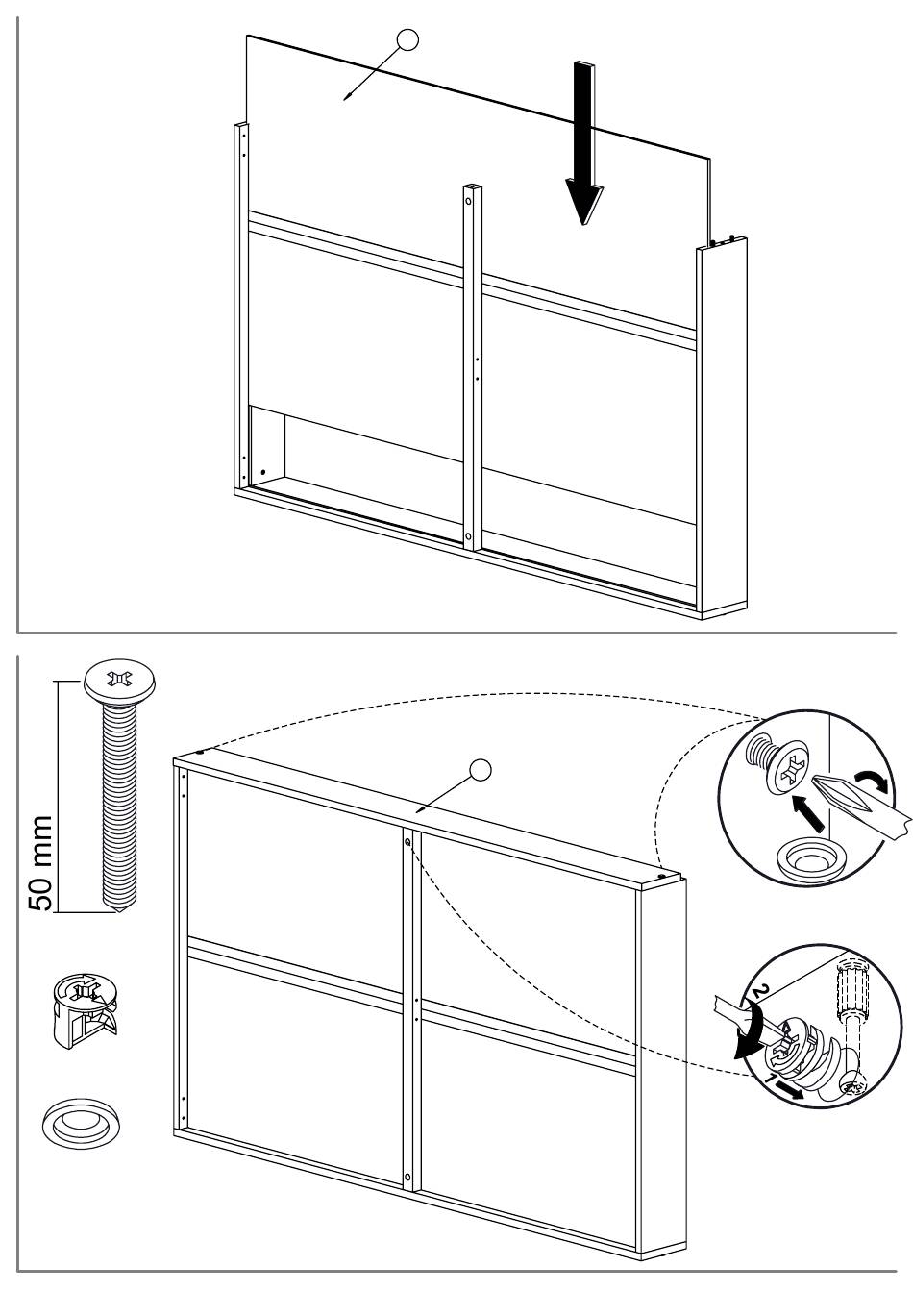 50 mm

2

1