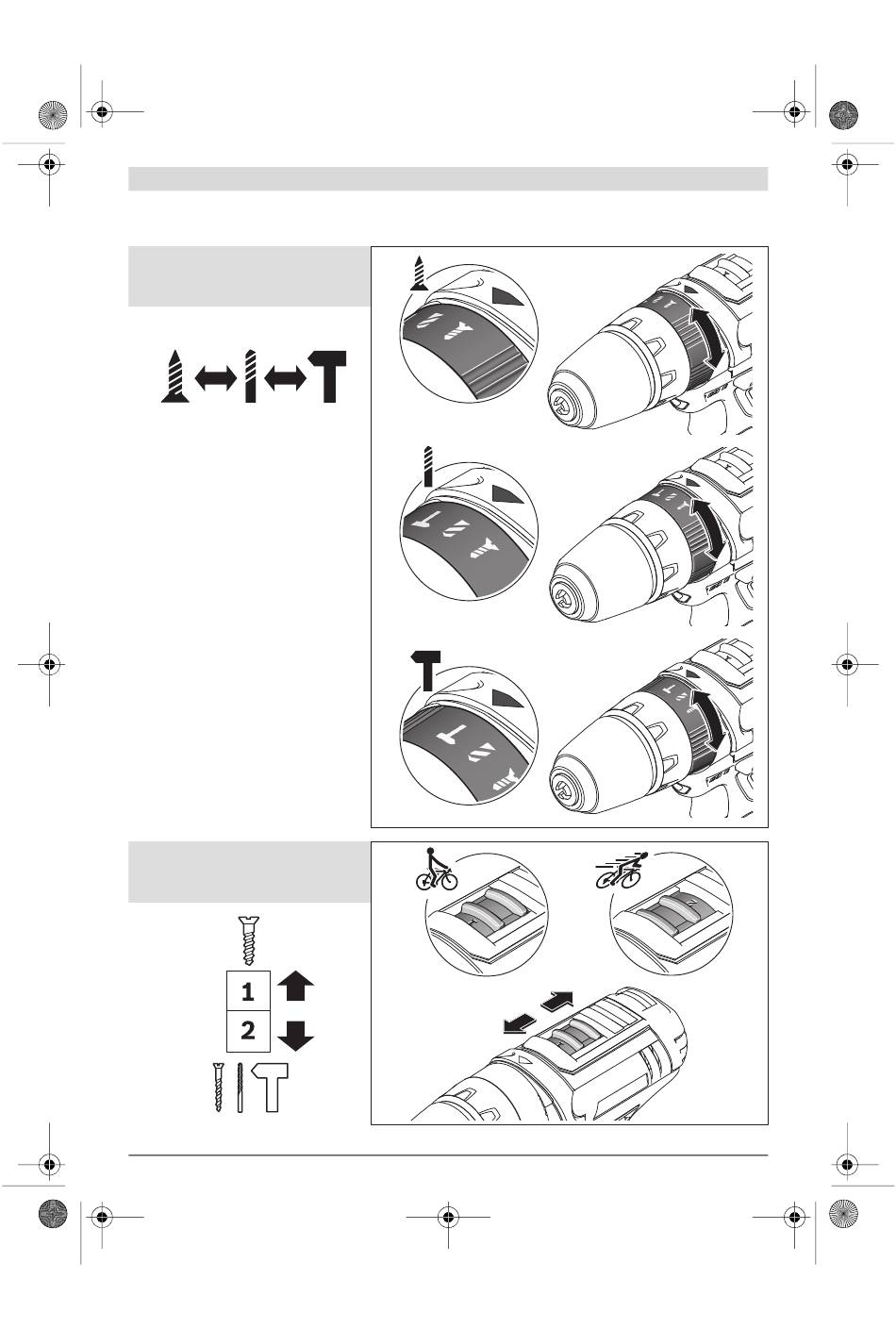 1
2