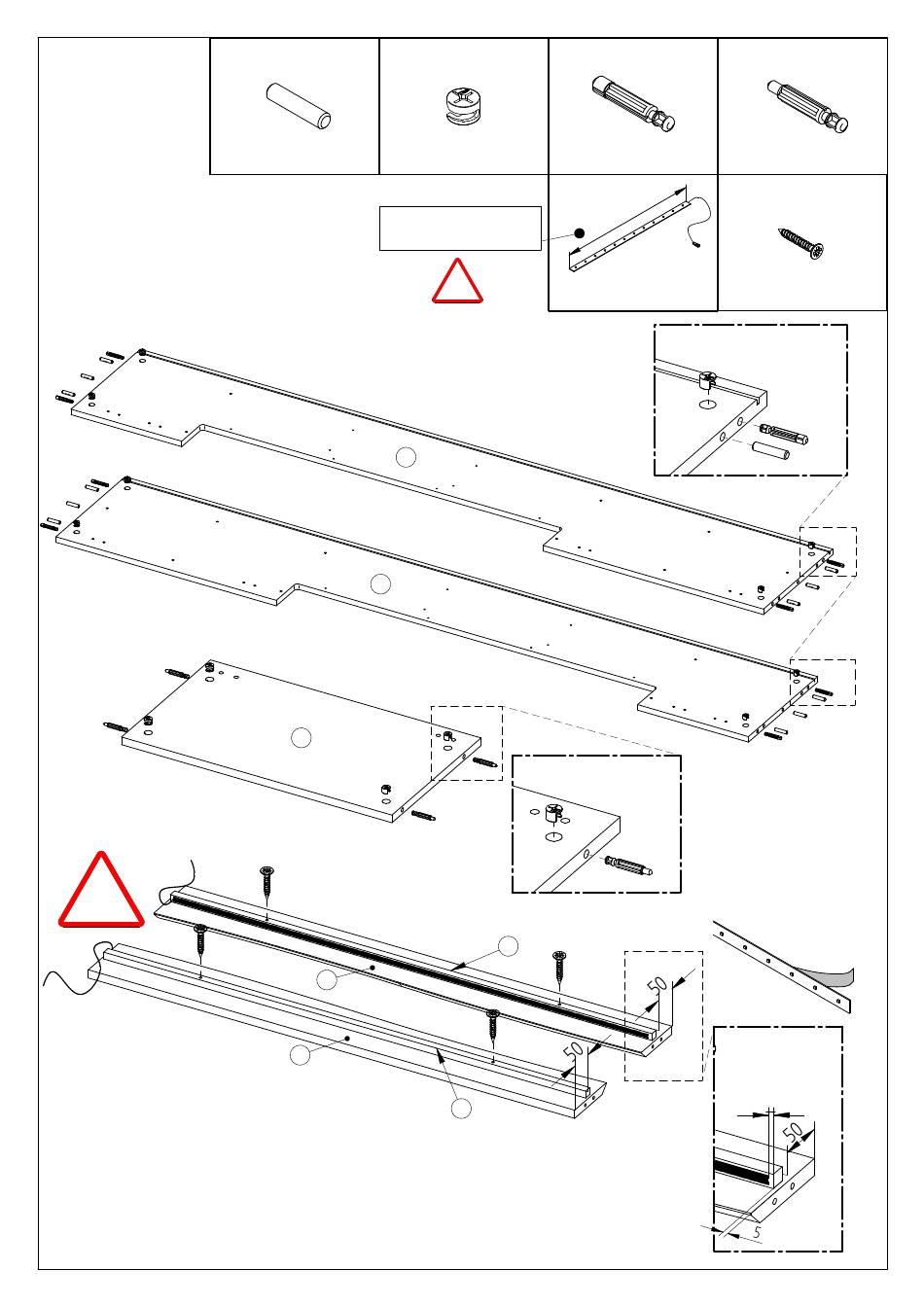 50

50

50

5