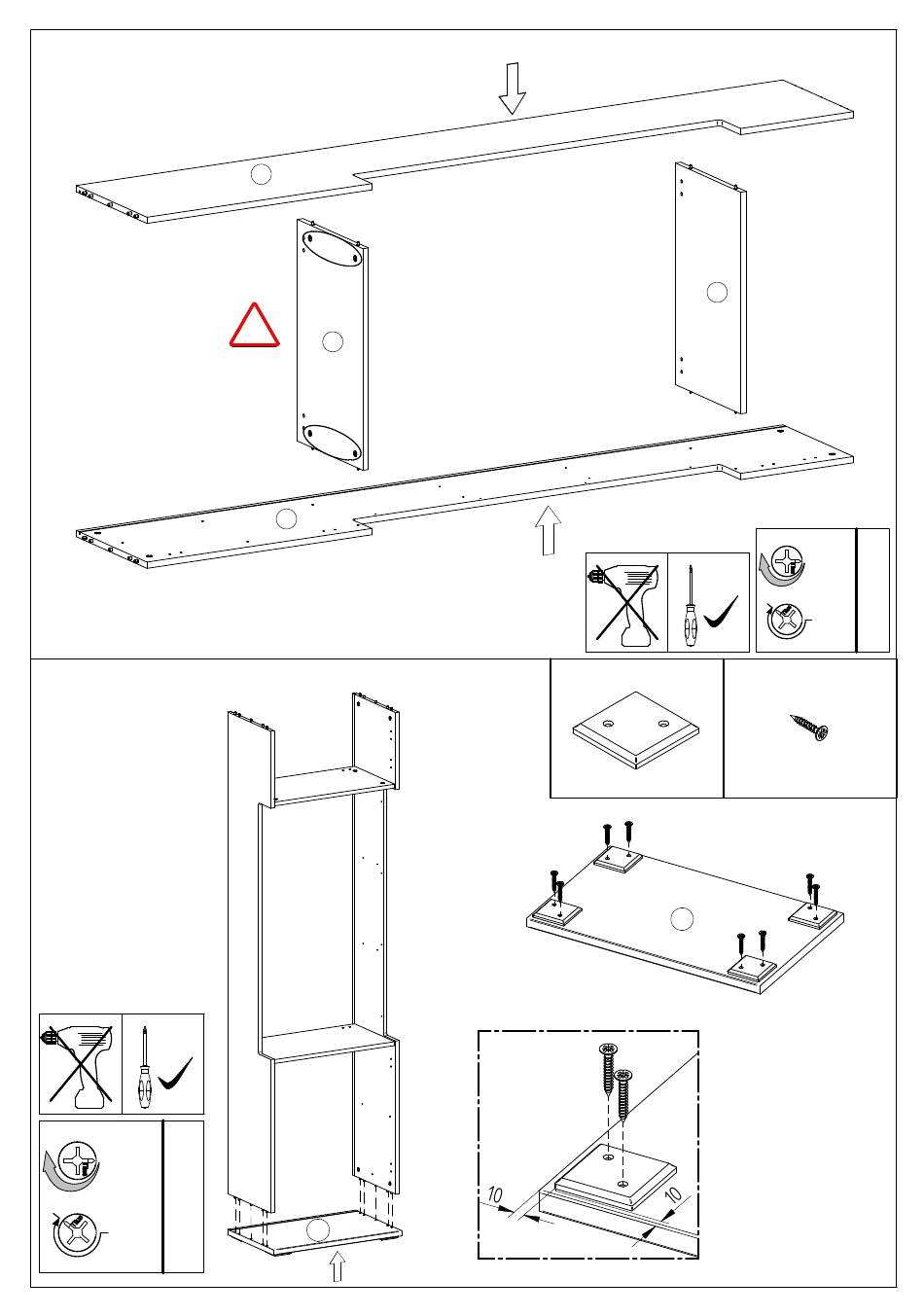 10

10