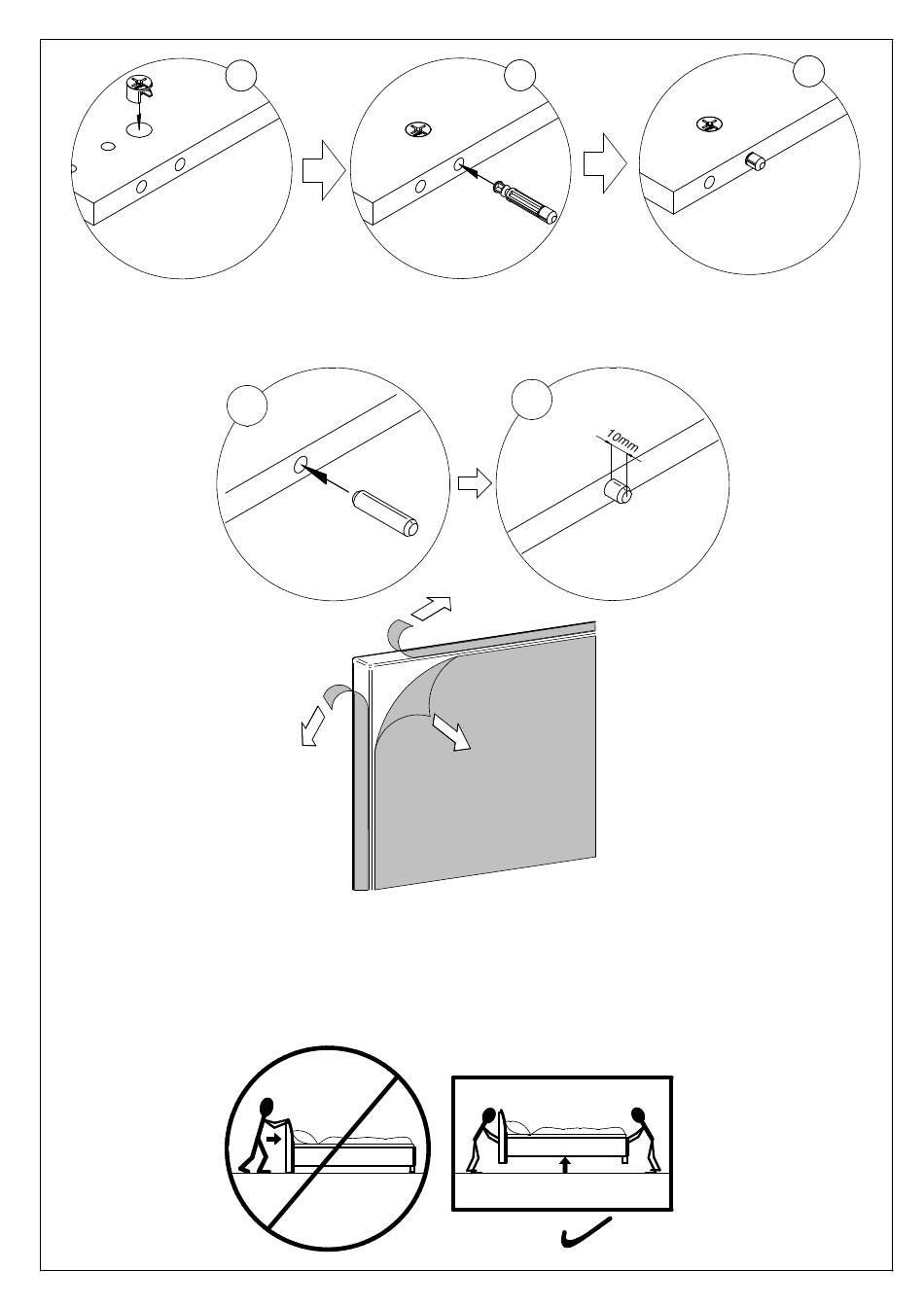 10mm