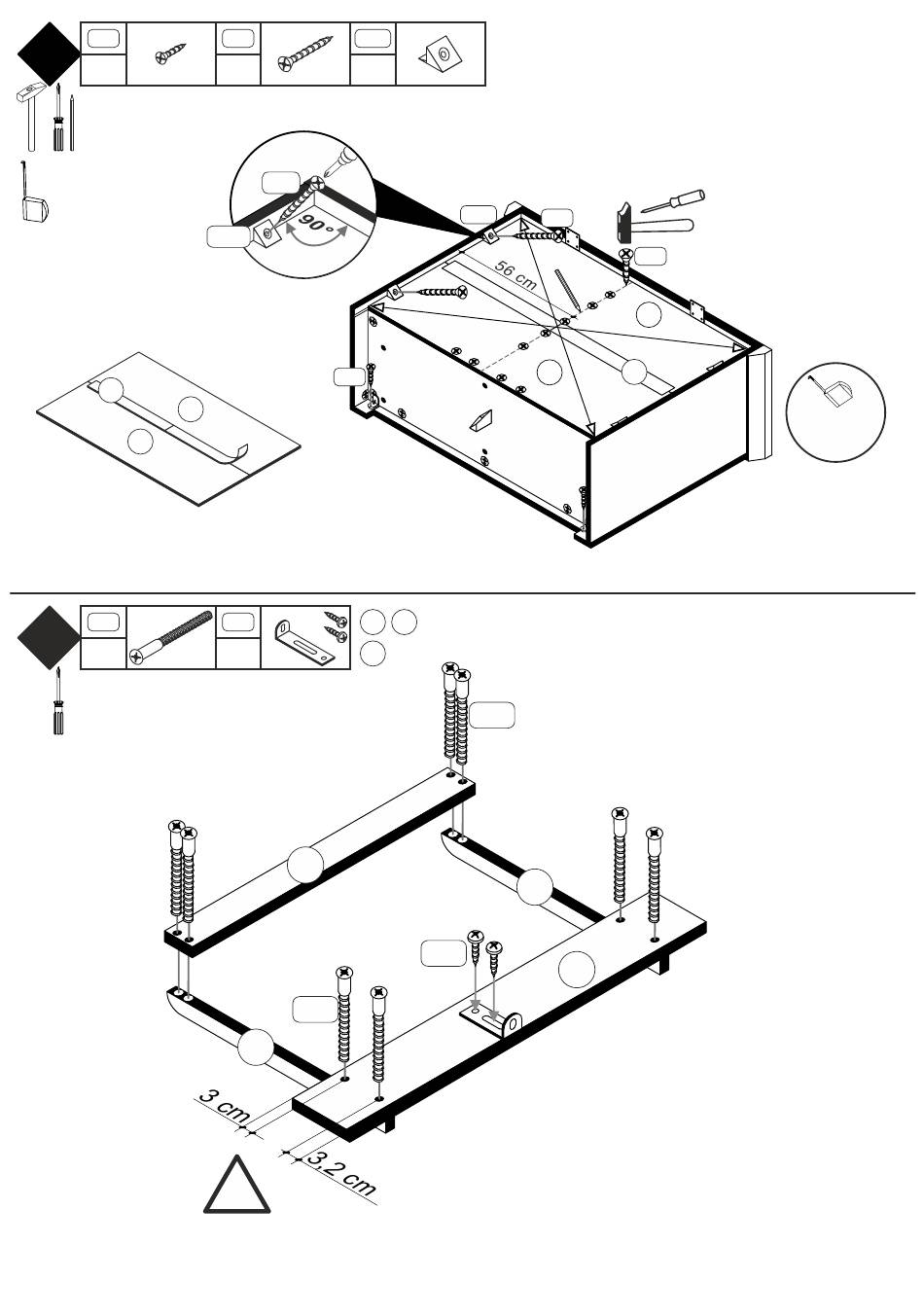 90°

56 cm

3 cm

3,2 cm