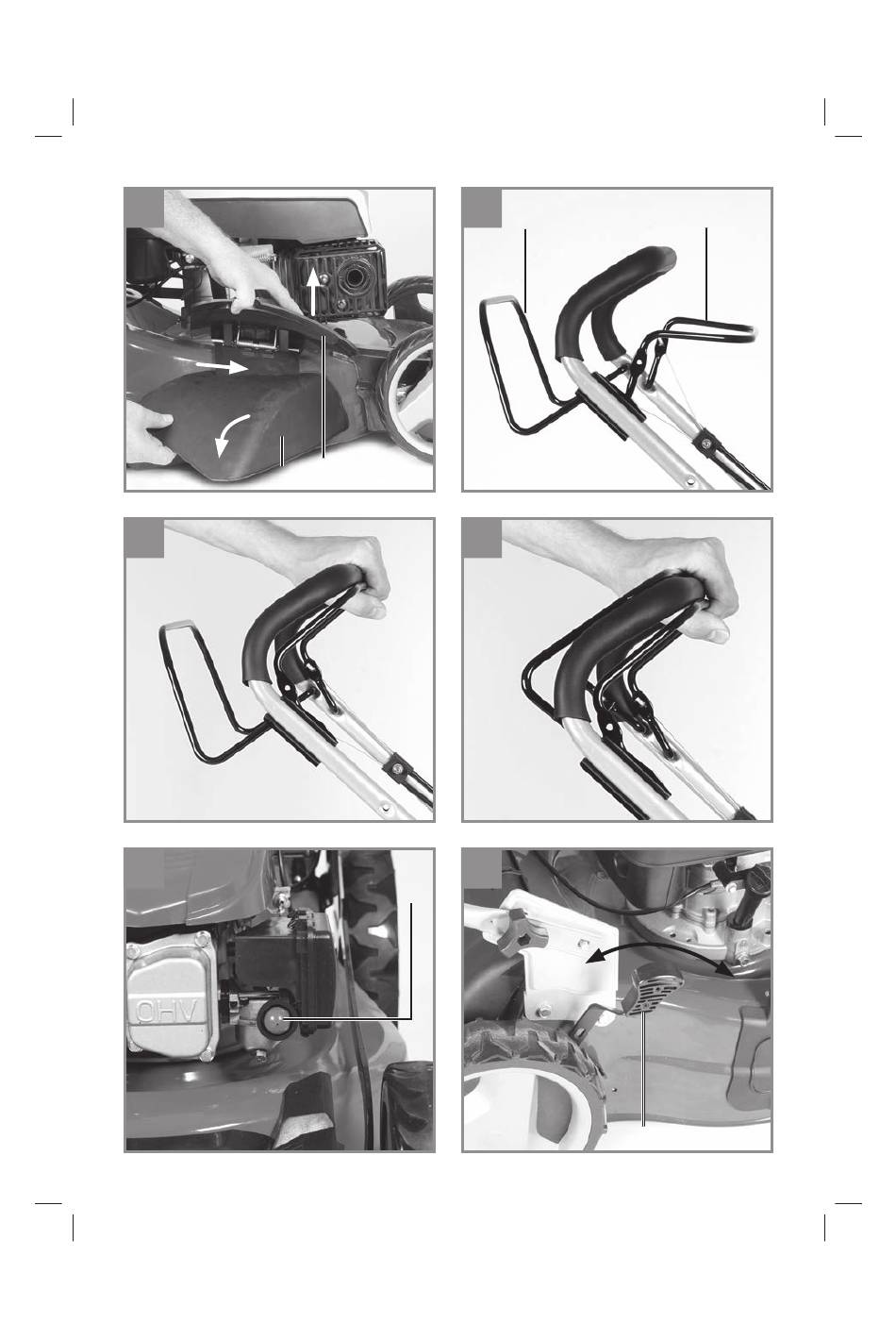 OHV