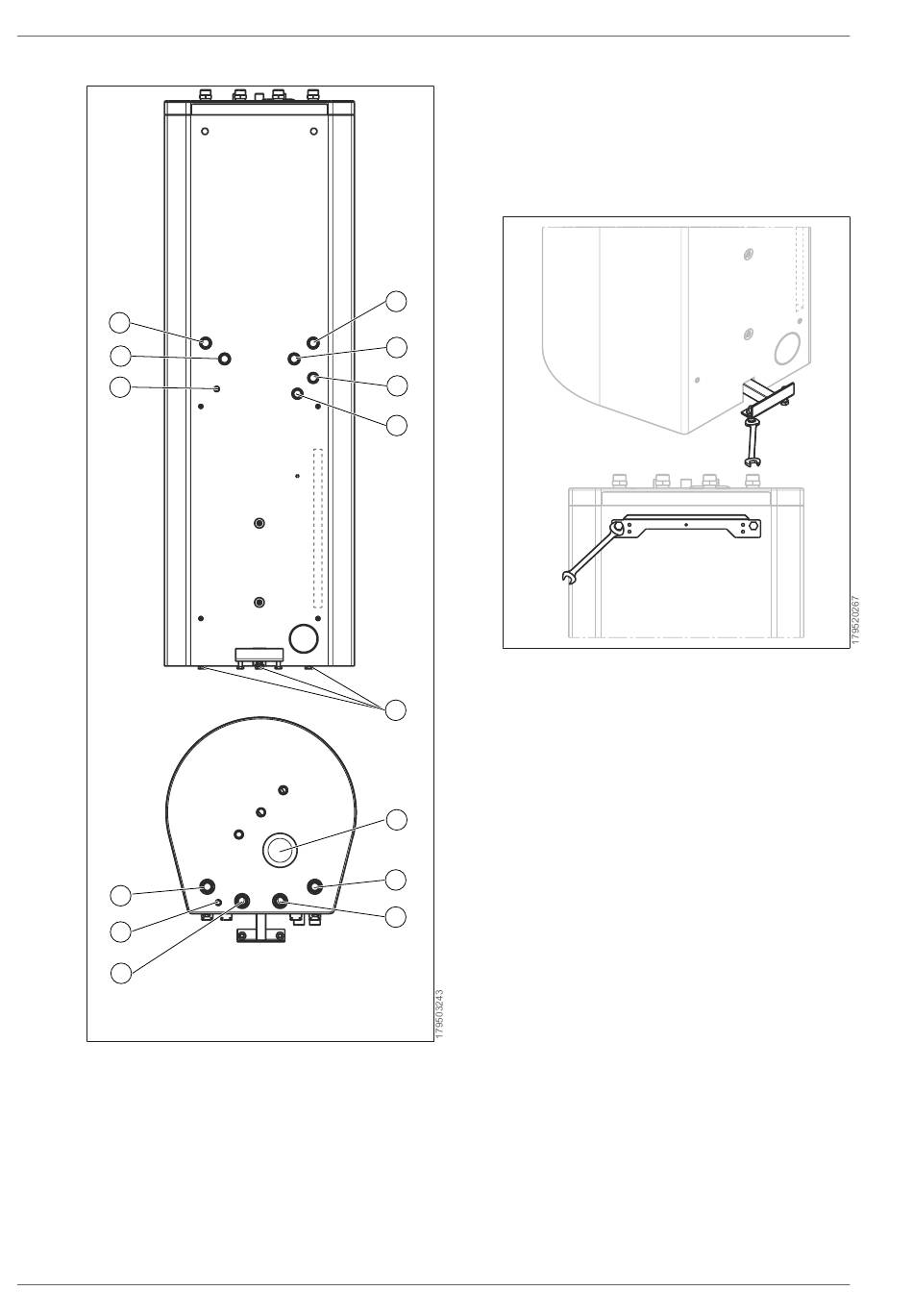 179503243

179520267