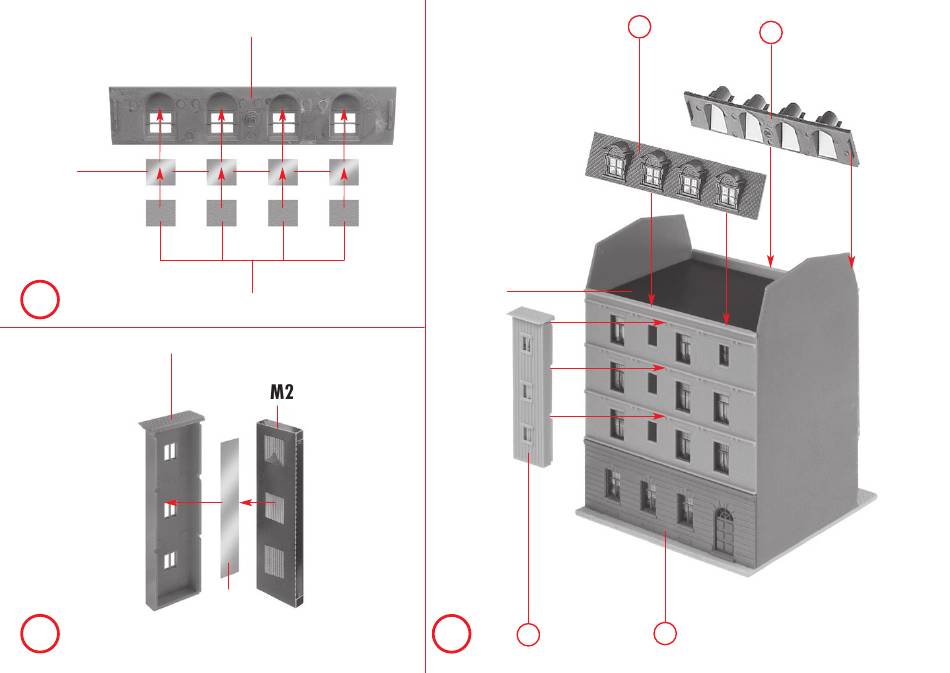 M2