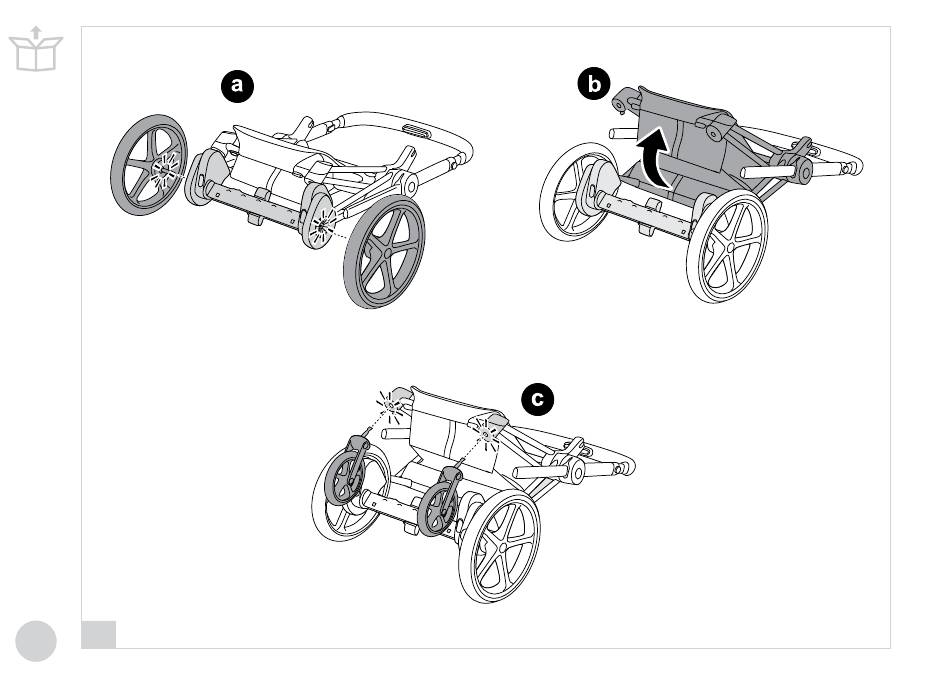 a

b

c