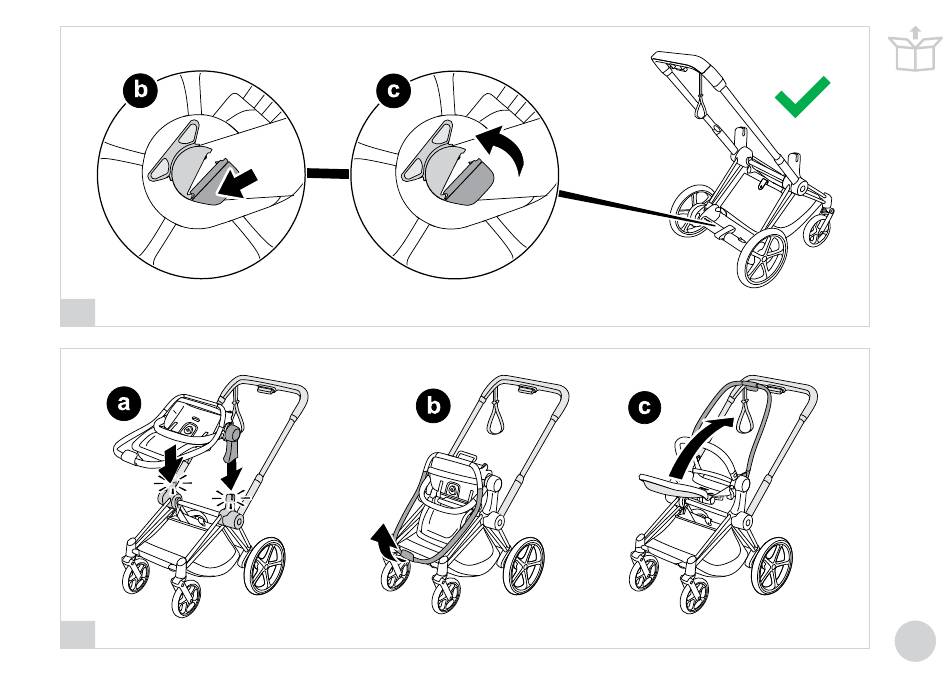 b

c

a

b

c