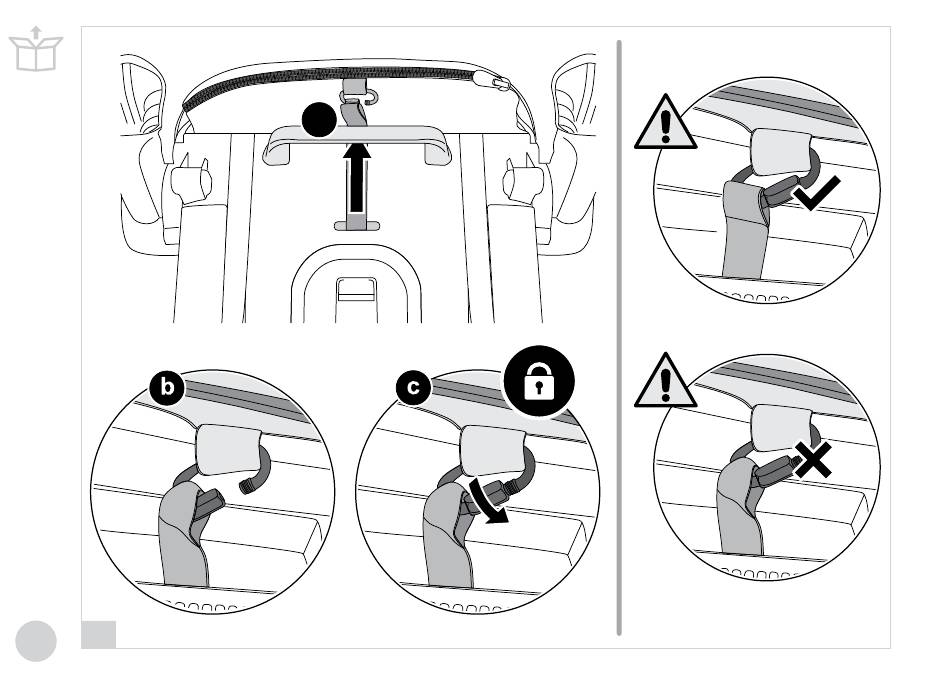 b

c