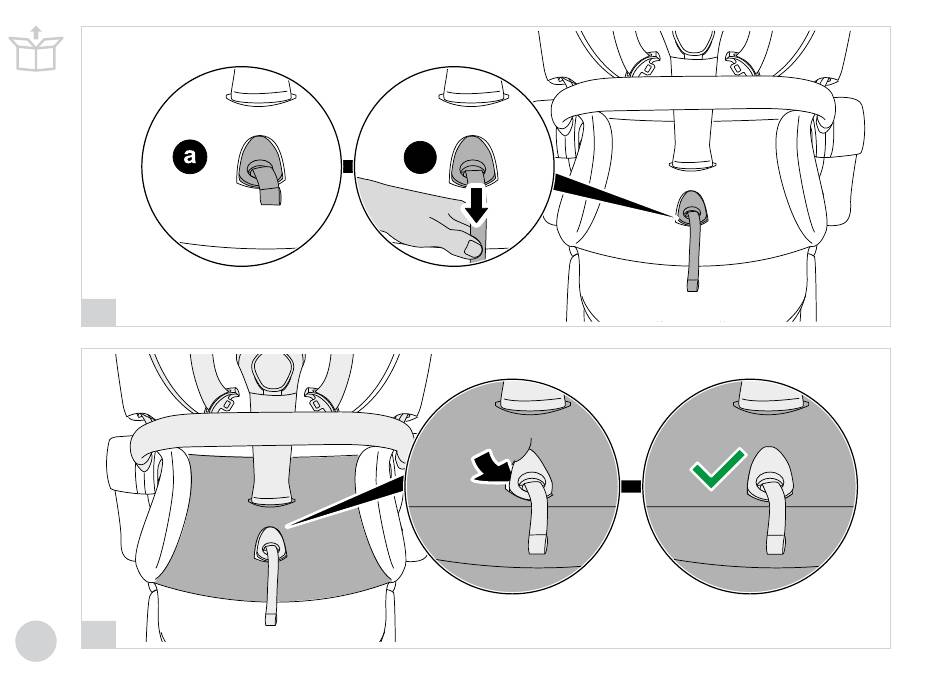 a