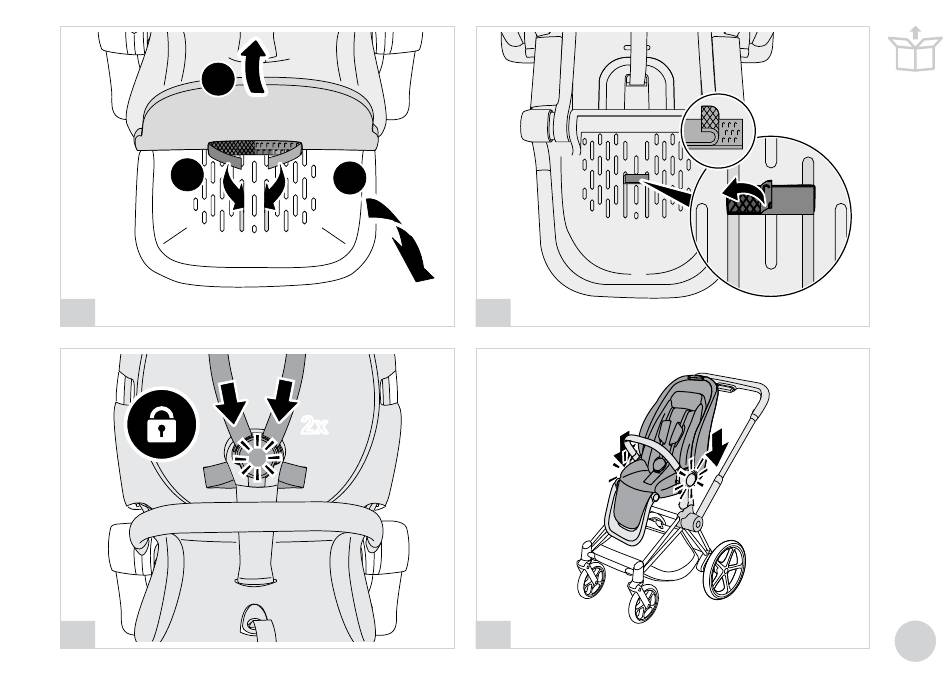 2x