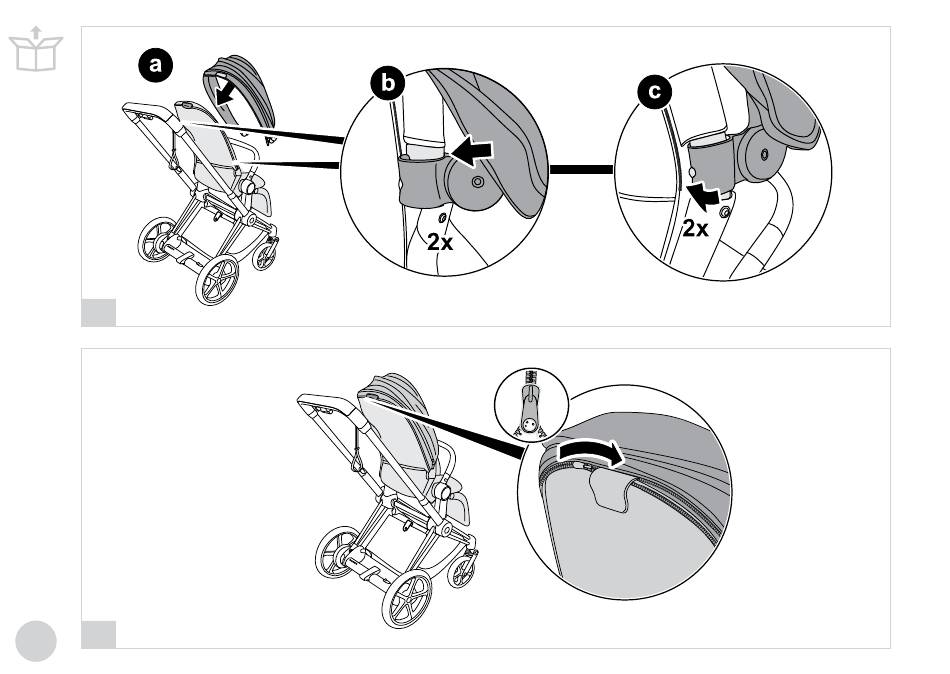 a
b
2x
c
2x