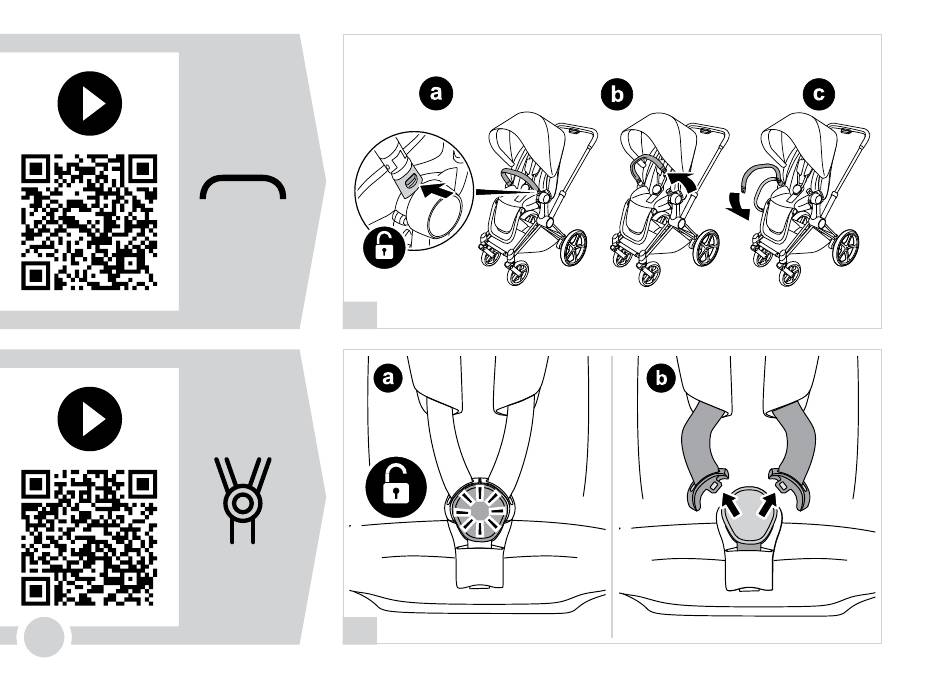 a

b

c

a

b