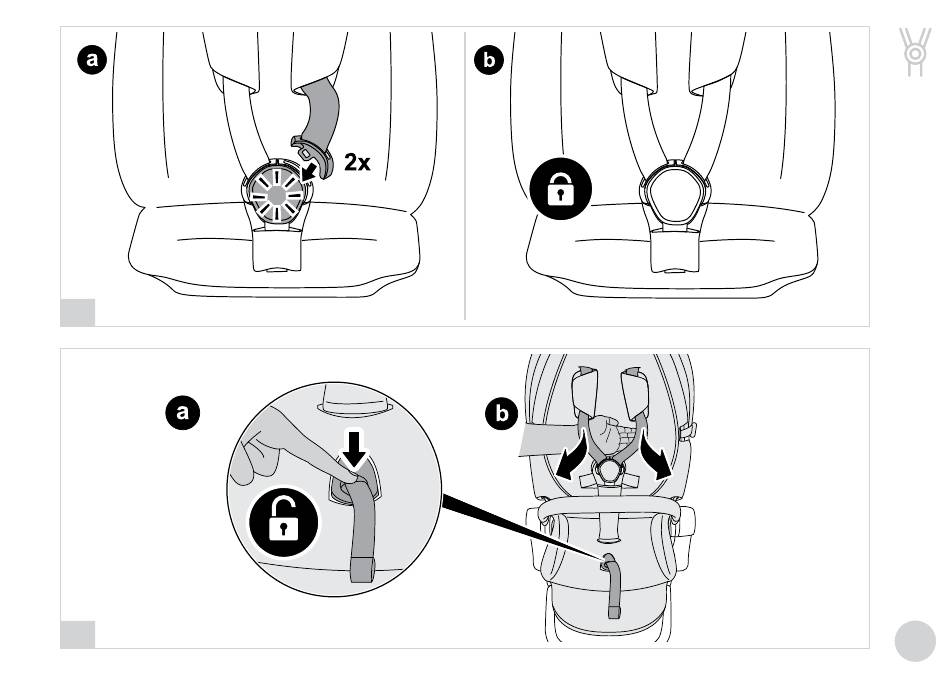 a

2x

b

a

b