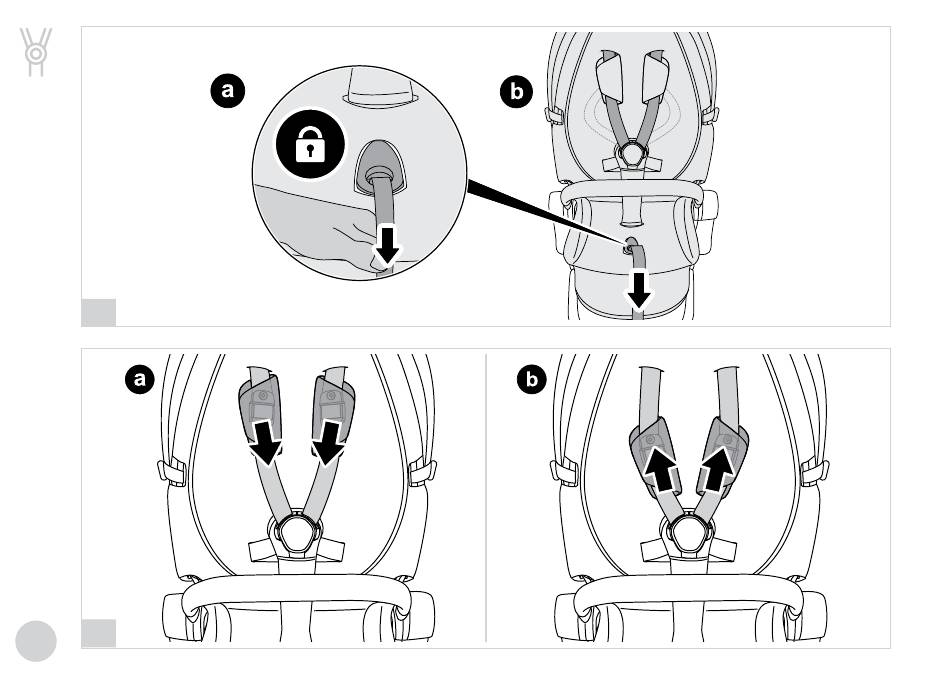 a

b

a

b