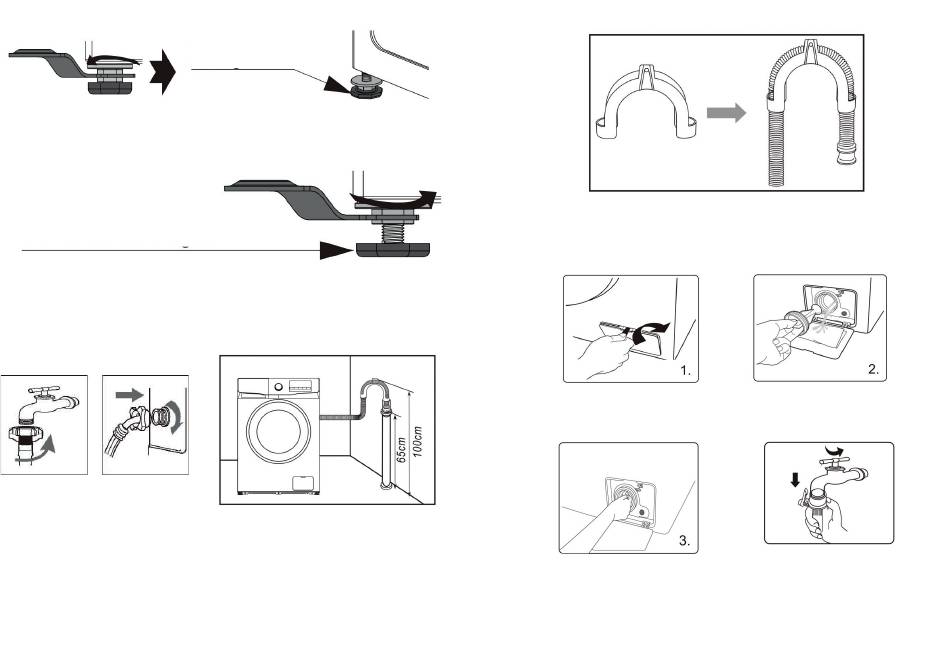 65cm
100cm

1.

2.

3.