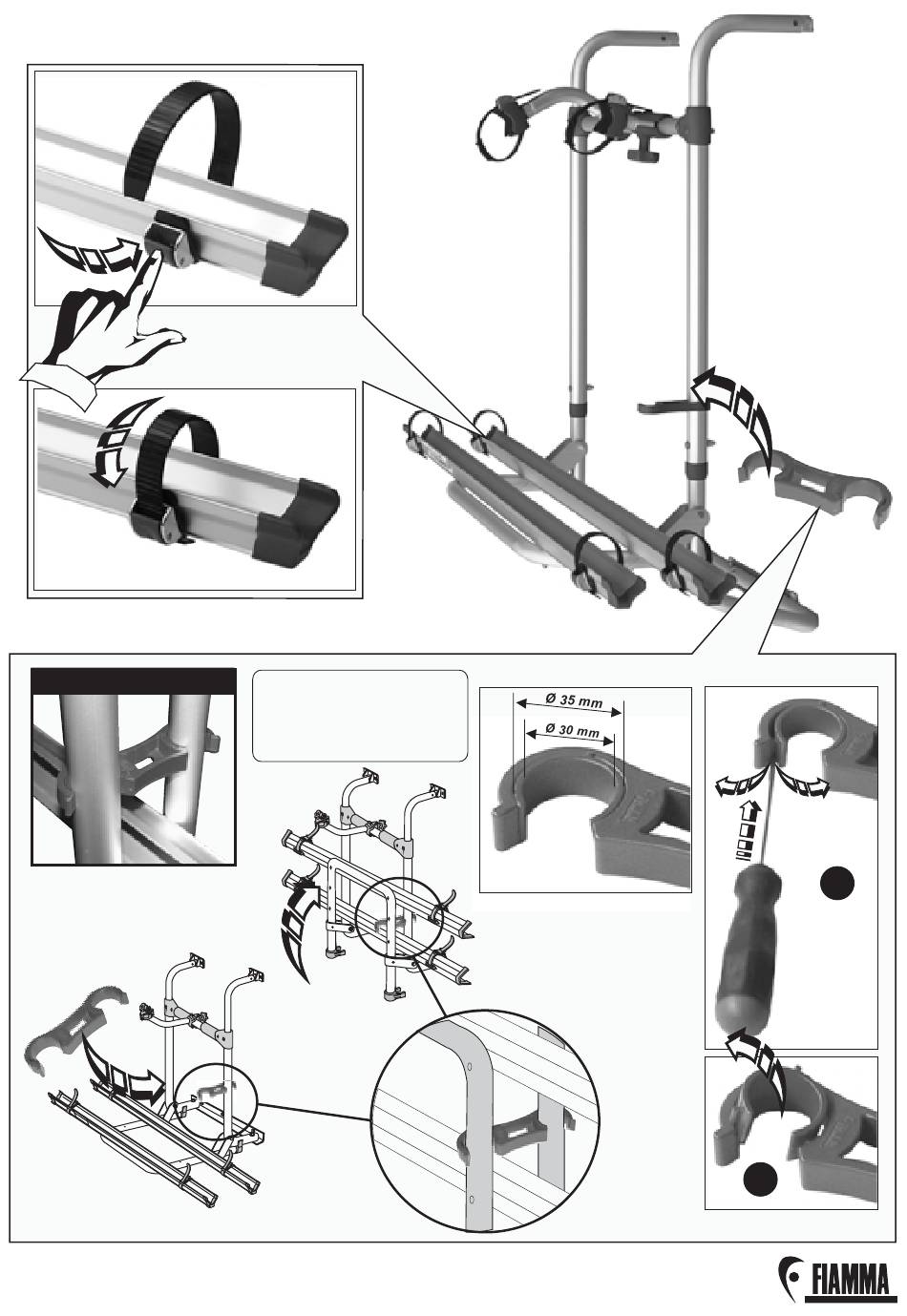 Ø 35 mm
Ø 30 mm

FIAMMA