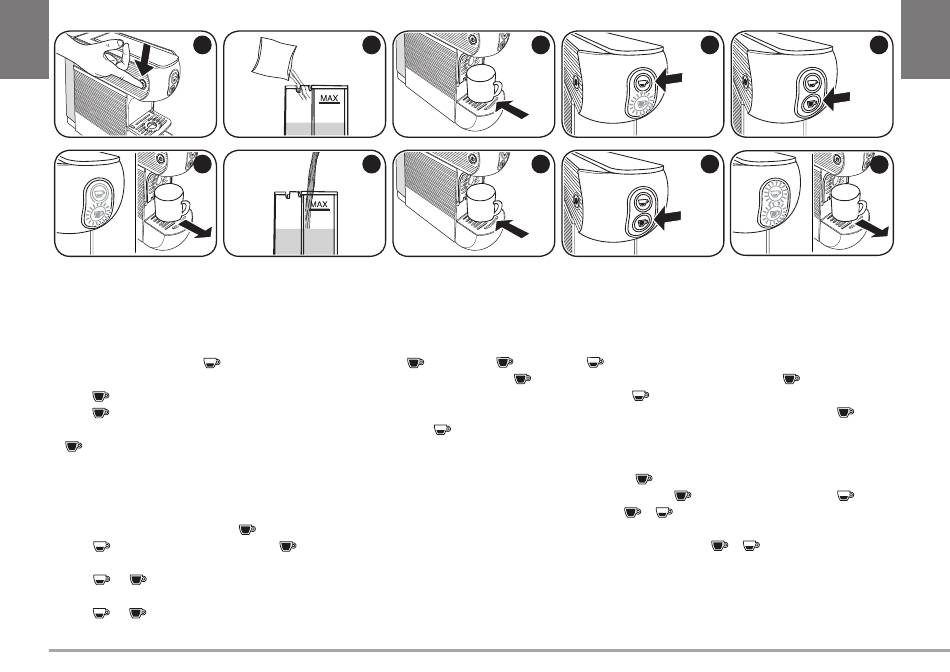 MAX

MAX